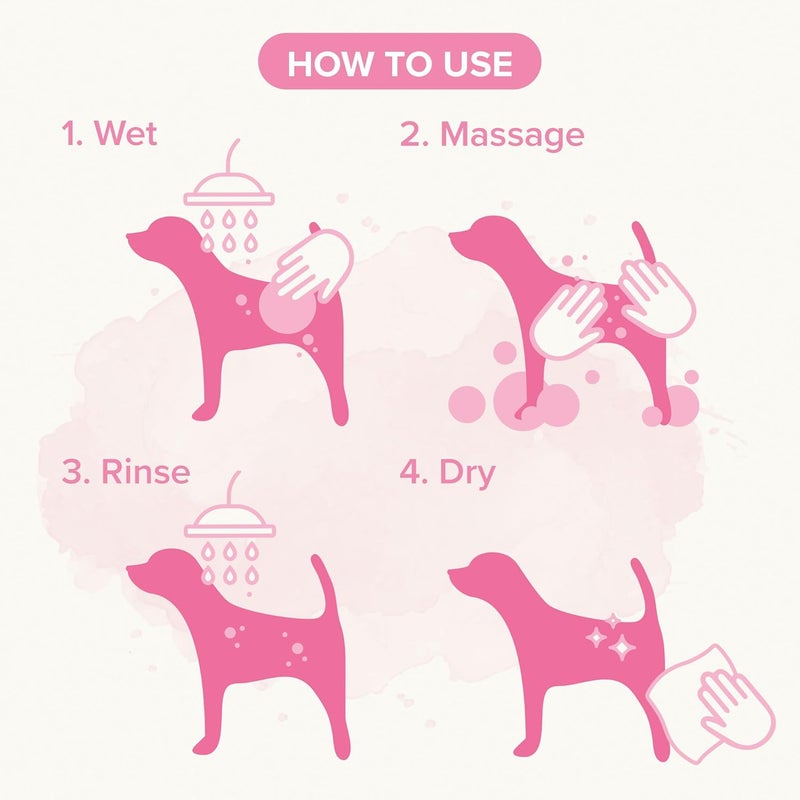 HOW TO USE

1. Wet

2. Massage

3. Rinse

4. Dry