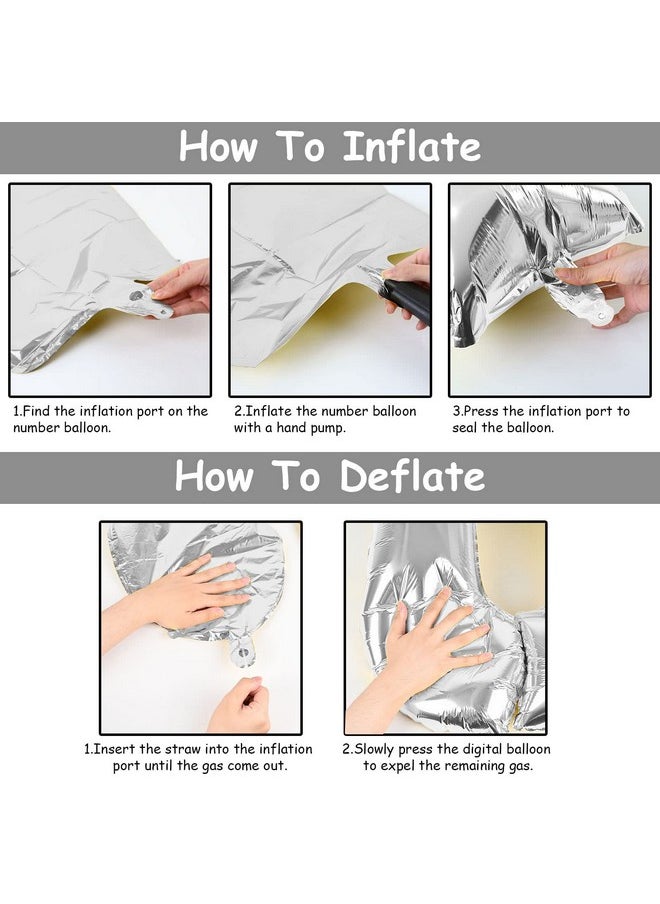 How To Inflate

1.Find the inflation port on the number balloon.

2.Inflate the number balloon with a hand pump.

3.Press the inflation port to seal the balloon.

How To Deflate

1.Insert the straw into the inflation port until the gas come out.

2.Slowly press the digital balloon to expel the remaining gas.