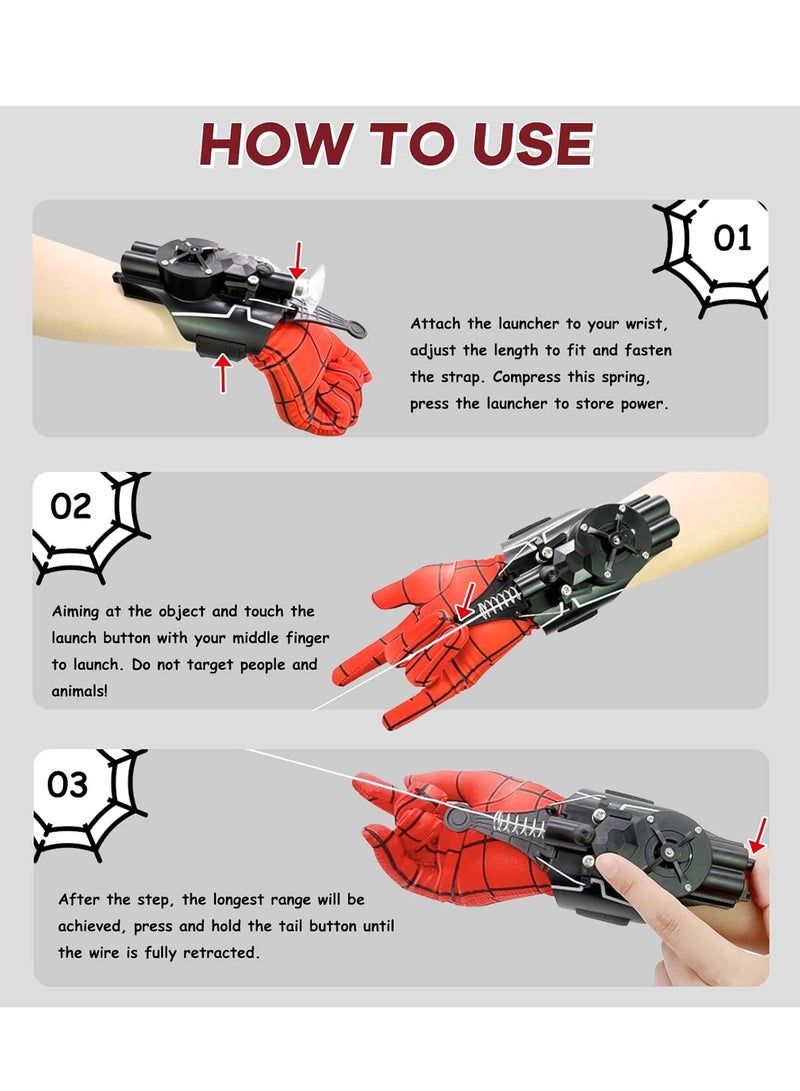 HOW TO USE

01

Attach the launcher to your wrist, adjust the length to fit and fasten the strap. Compress this spring, press the launcher to store power.

02

Aiming at the object and touch the launch button with your middle finger to launch. Do not target people and animals!

03

After the step, the longest range will be achieved, press and hold the tail button until the wire is fully retracted.