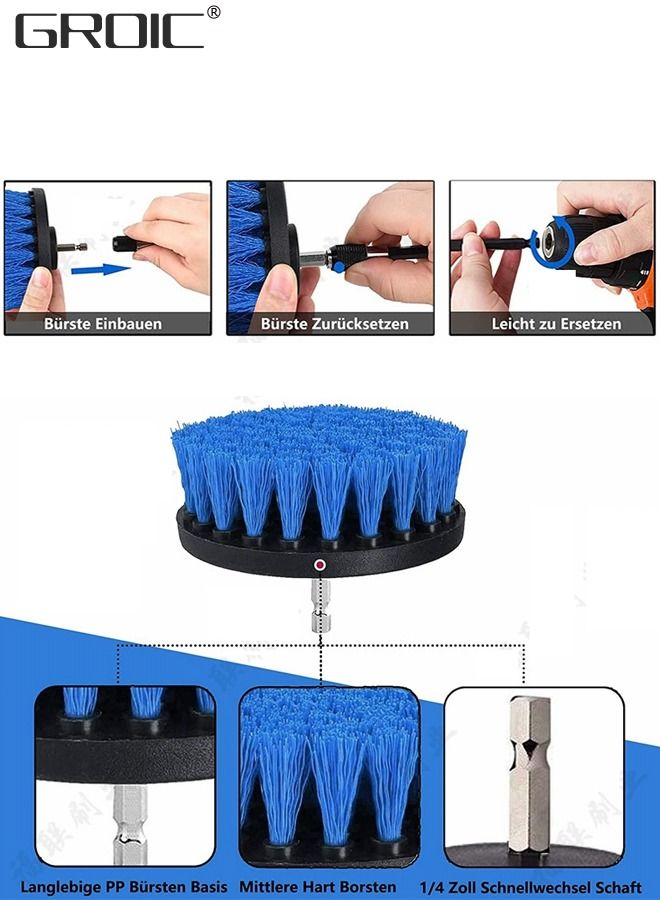 GROIC®

Bürste Einbauen

Bürste Zurücksetzen

Leicht zu Ersetzen

Langlebige PP Bürsten Basis

Mittlere Hart Borsten

1/4 Zoll Schnellwechsel Schaft