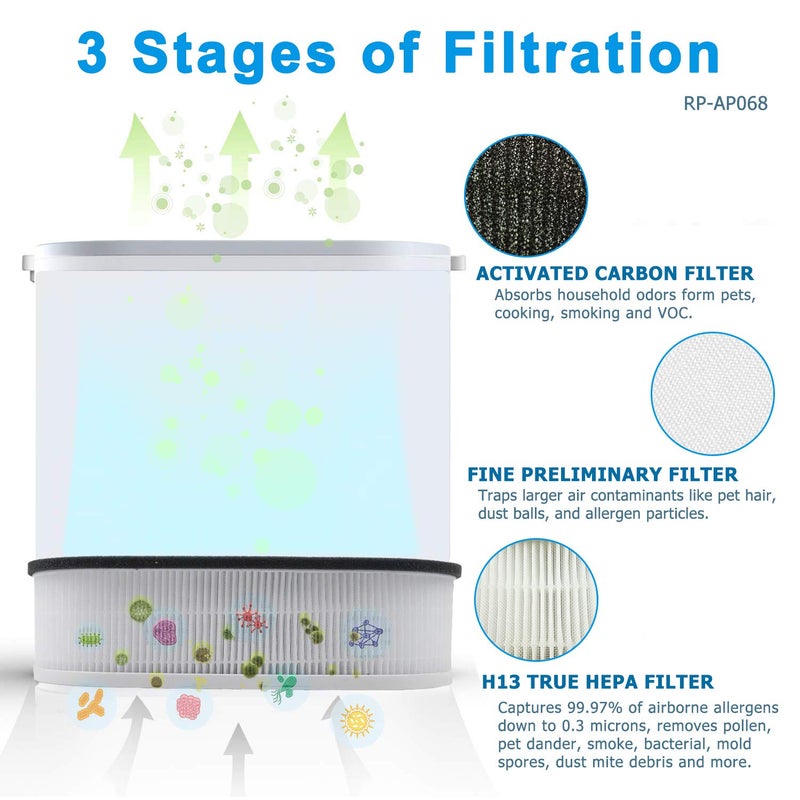 3 Stages of Filtration

RP-AP068

ACTIVATED CARBON FILTER
Absorbs household odors form pets, cooking, smoking and VOC.

FINE PRELIMINARY FILTER
Traps larger air contaminants like pet hair, dust balls, and allergen particles.

H13 TRUE HEPA FILTER
Captures 99.97% of airborne allergens down to 0.3 microns, removes pollen, pet dander, smoke, bacterial, mold spores, dust mite debris and more.