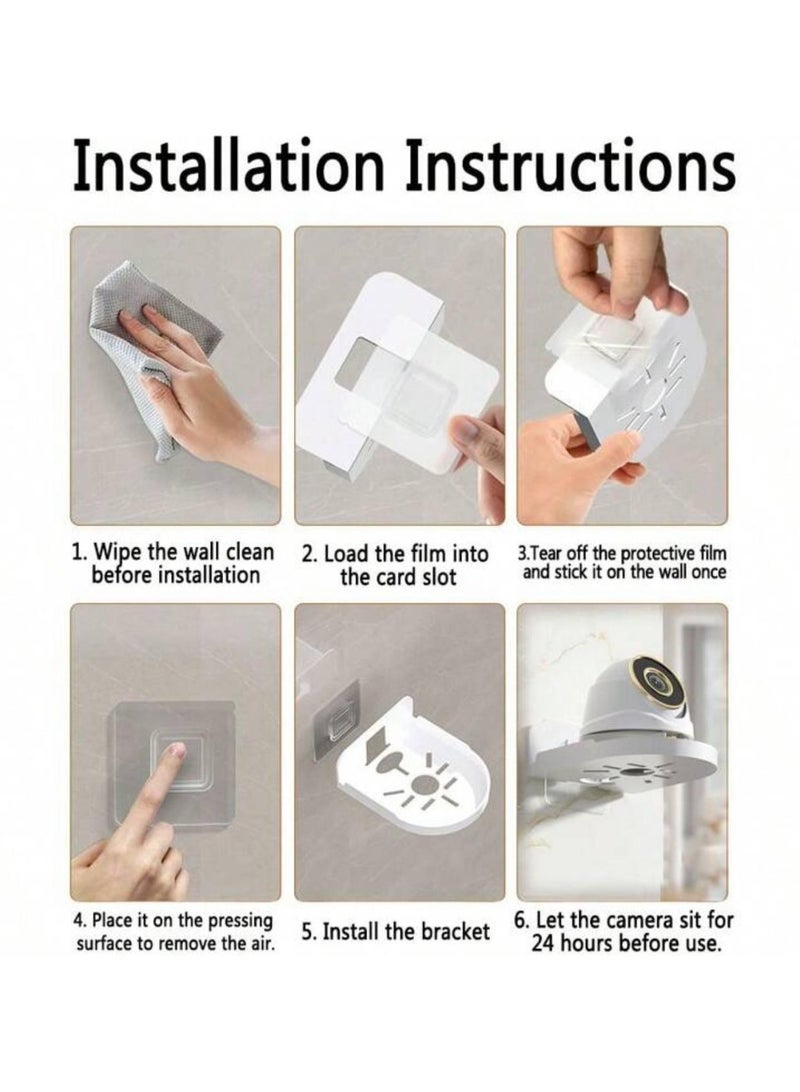 Installation Instructions

1. Wipe the wall clean before installation

2. Load the film into the card slot

3.Tear off the protective film and stick it on the wall once

4. Place it on the pressing surface to remove the air.

5. Install the bracket

6. Let the camera sit for 24 hours before use.