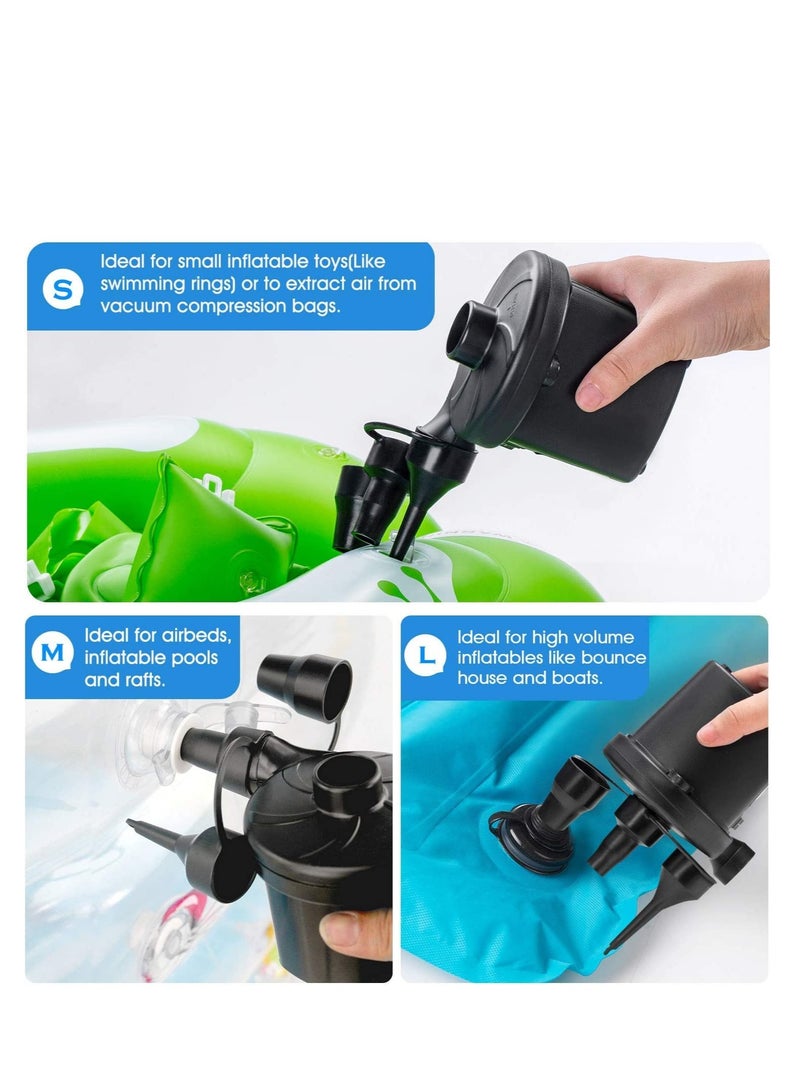 S

Ideal for small inflatable toys(Like swimming rings) or to extract air from vacuum compression bags.

M

Ideal for airbeds, inflatable pools and rafts.

L

Ideal for high volume inflatables like bounce house and boats.