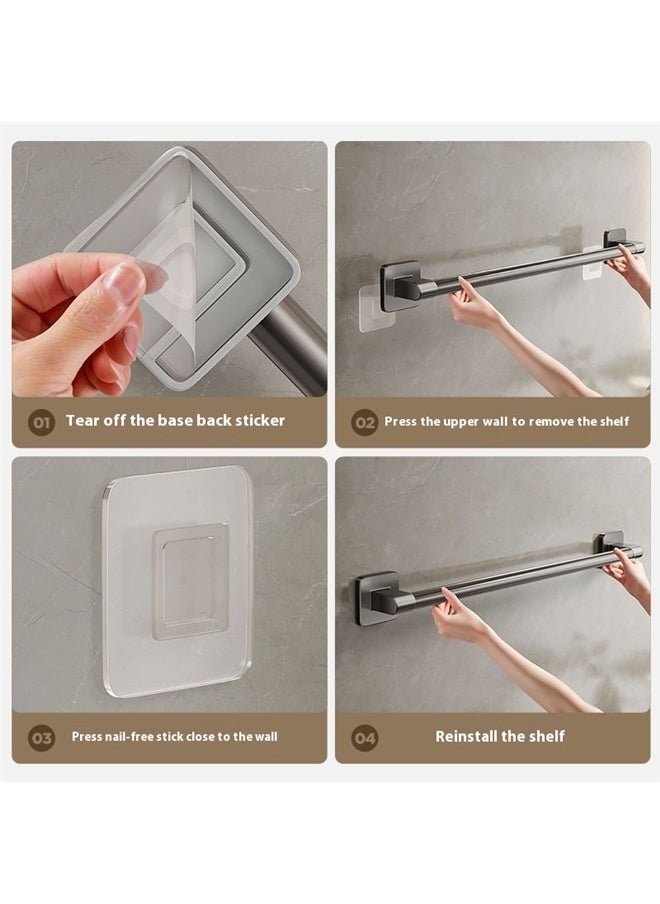 01 Tear off the base back sticker

02 Press the upper wall to remove the shelf

03 Press nail-free stick close to the wall

04 Reinstall the shelf