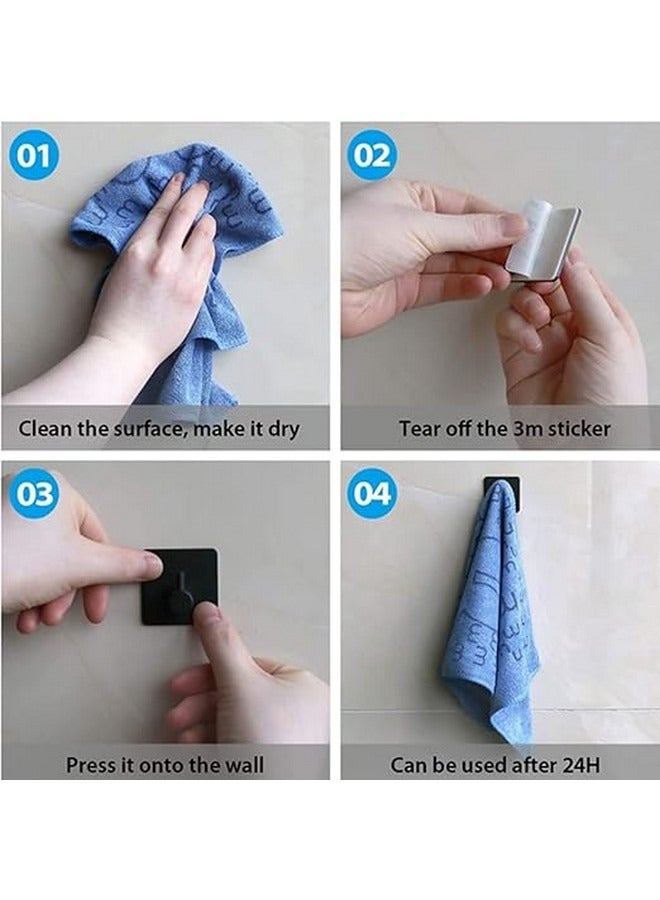 01
Clean the surface, make it dry

02
Tear off the 3m sticker

03
Press it onto the wall

04
Can be used after 24H