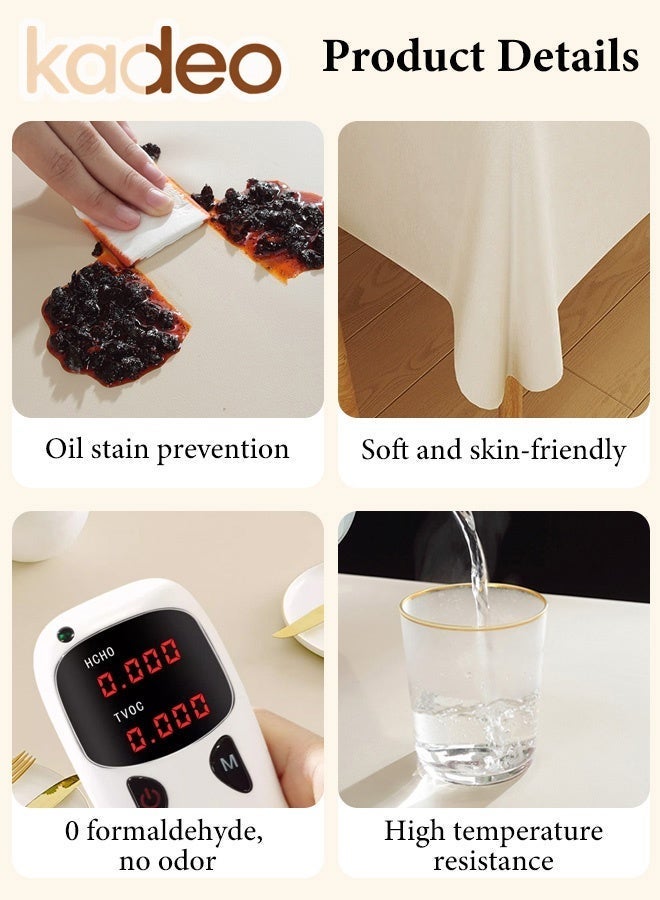 kadeo

Product Details

Oil stain prevention

Soft and skin-friendly

HCHO 0.000
TVOC 0.000
M

0 formaldehyde, no odor

High temperature resistance