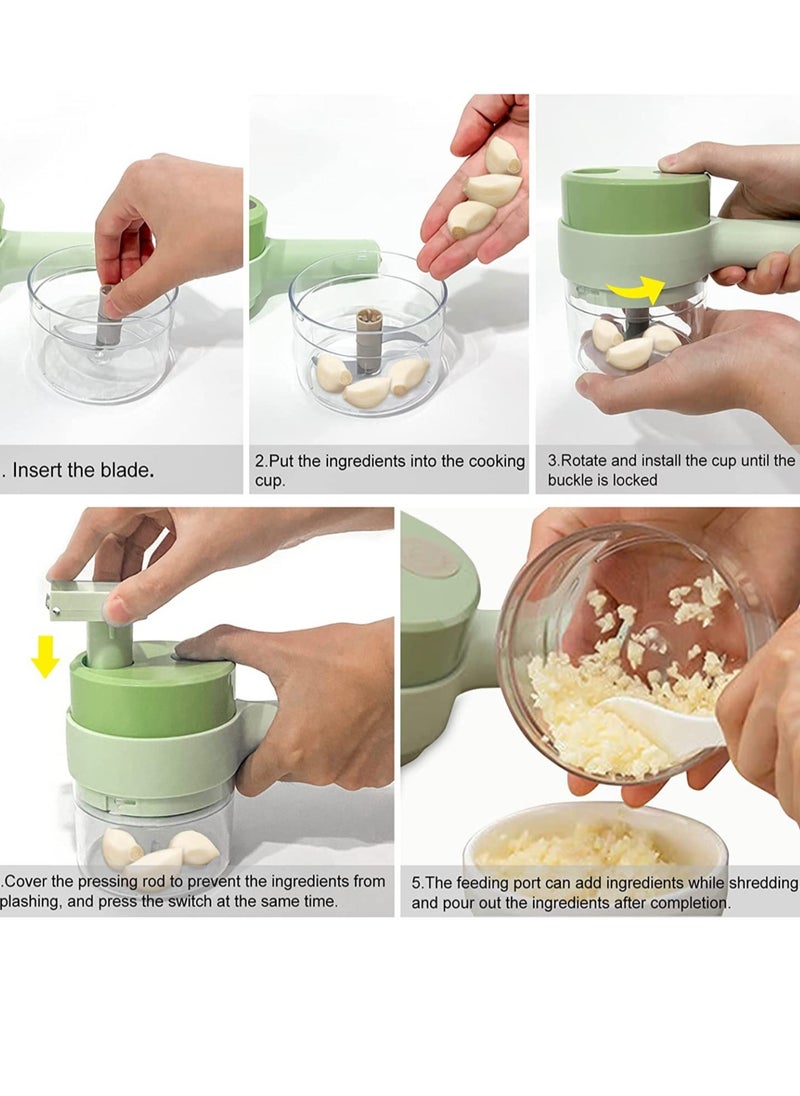 . Insert the blade.

2.Put the ingredients into the cooking cup.

3.Rotate and install the cup until the buckle is locked

.Cover the pressing rod to prevent the ingredients from plashing, and press the switch at the same time.

5.The feeding port can add ingredients while shredding and pour out the ingredients after completion.