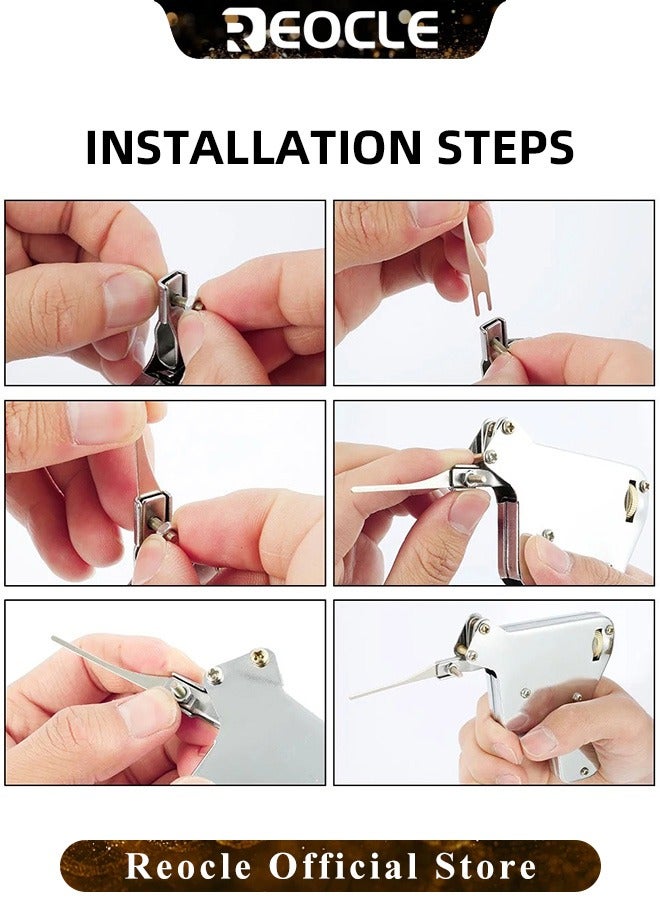 REOCLE

INSTALLATION STEPS

Reocle Official Store