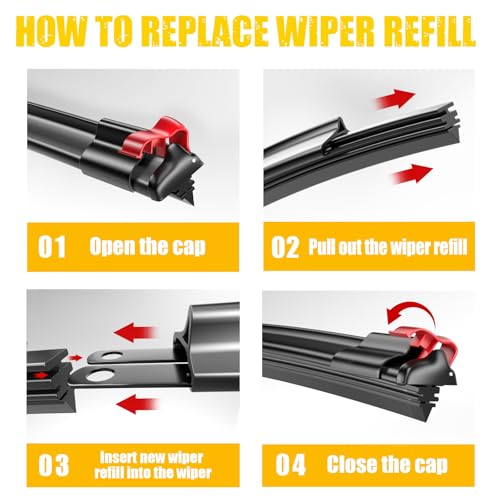 HOW TO REPLACE WIPER REFILL

01 Open the cap

02 Pull out the wiper refill

03 Insert new wiper refill into the wiper

04 Close the cap