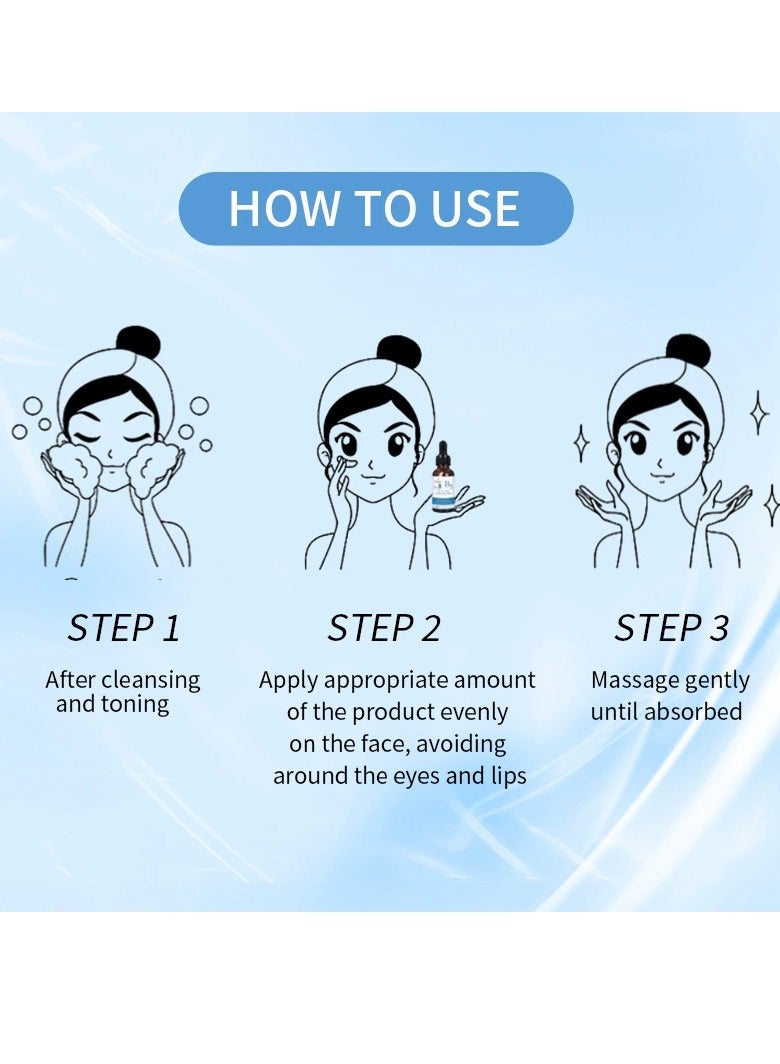 HOW TO USE

STEP 1

After cleansing and toning

STEP 2

Apply appropriate amount of the product evenly on the face, avoiding around the eyes and lips

STEP 3

Massage gently until absorbed