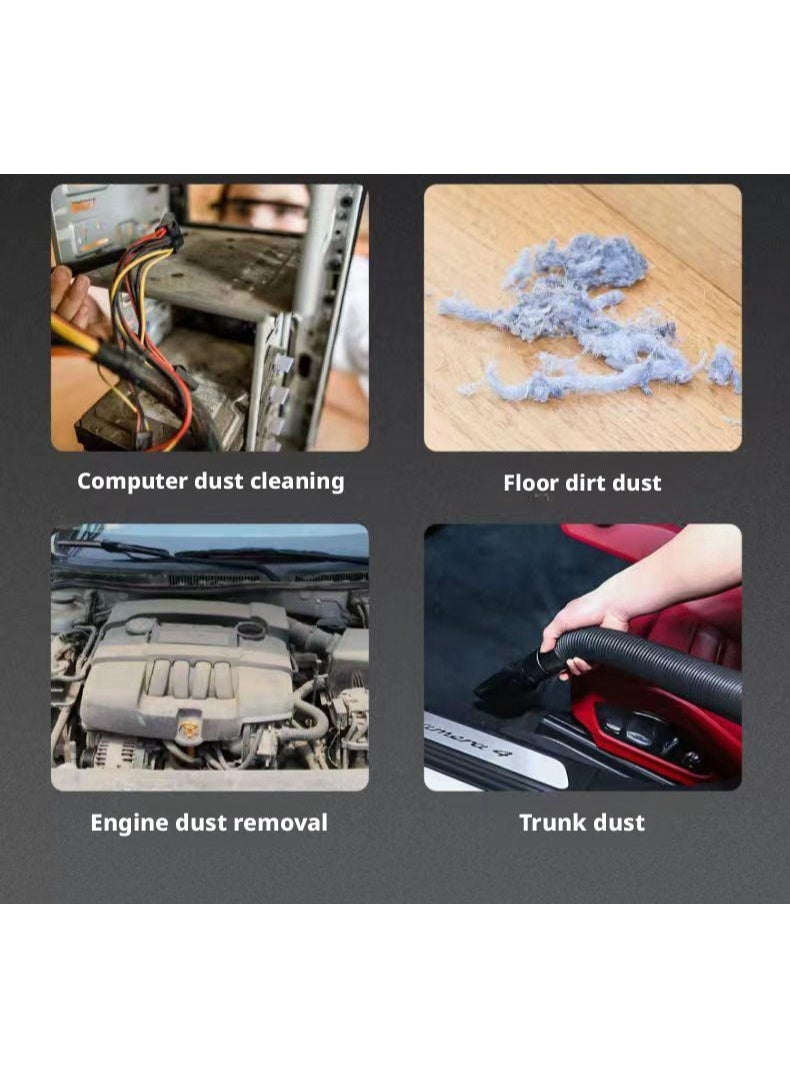 Computer dust cleaning

Floor dirt dust

Engine dust removal

Trunk dust