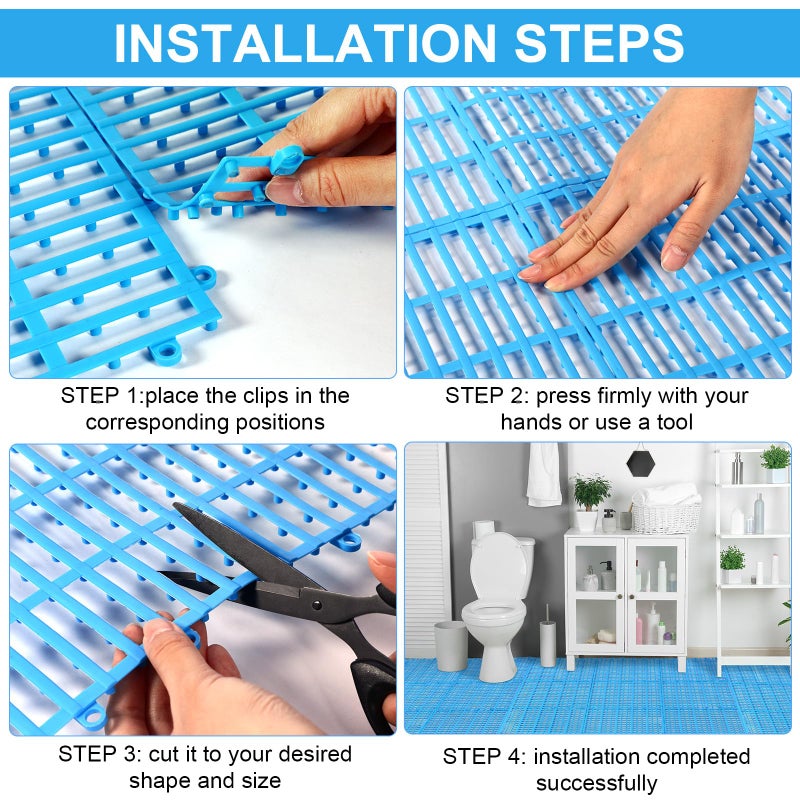 INSTALLATION STEPS

STEP 1:place the clips in the corresponding positions

STEP 2: press firmly with your hands or use a tool

STEP 3: cut it to your desired shape and size

STEP 4: installation completed successfully