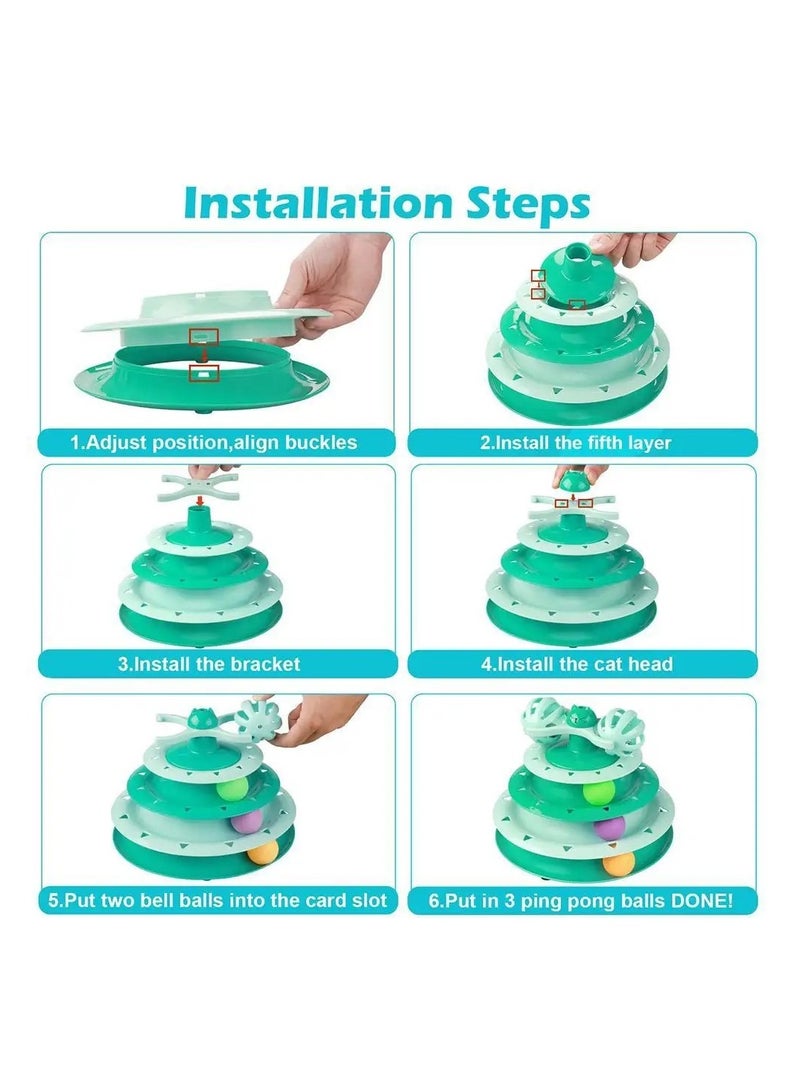 Installation Steps

1.Adjust position,align buckles

2.Install the fifth layer

3.Install the bracket

4.Install the cat head

5.Put two bell balls into the card slot

6.Put in 3 ping pong balls DONE!