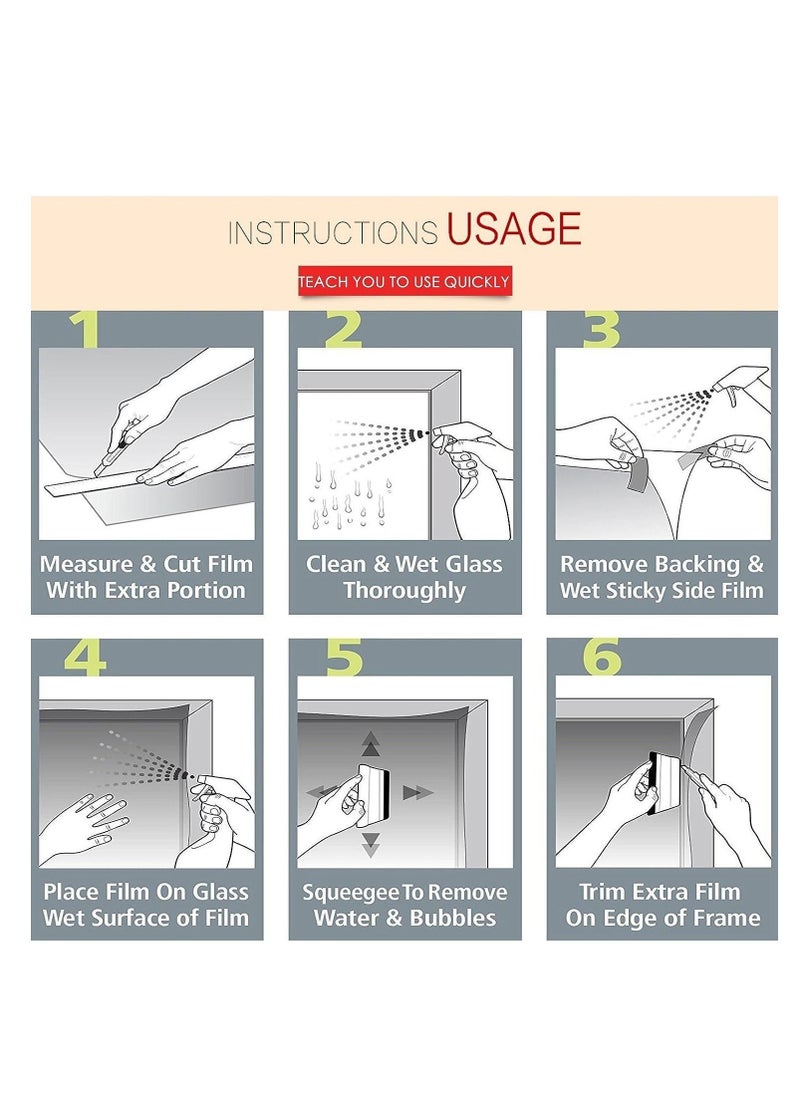 INSTRUCTIONS USAGE

TEACH YOU TO USE QUICKLY

1
Measure & Cut Film With Extra Portion

2
Clean & Wet Glass Thoroughly

3
Remove Backing & Wet Sticky Side Film

4
Place Film On Glass Wet Surface of Film

5
Squeegee To Remove Water & Bubbles

6
Trim Extra Film On Edge of Frame