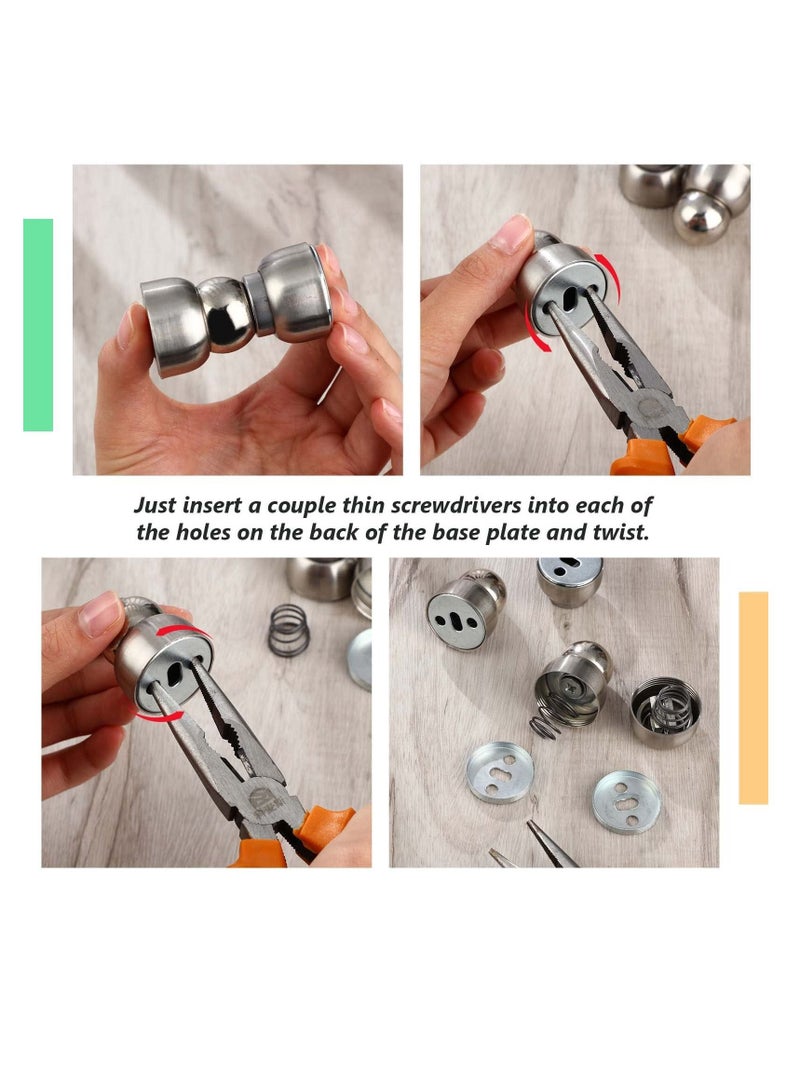 Just insert a couple thin screwdrivers into each of the holes on the back of the base plate and twist.