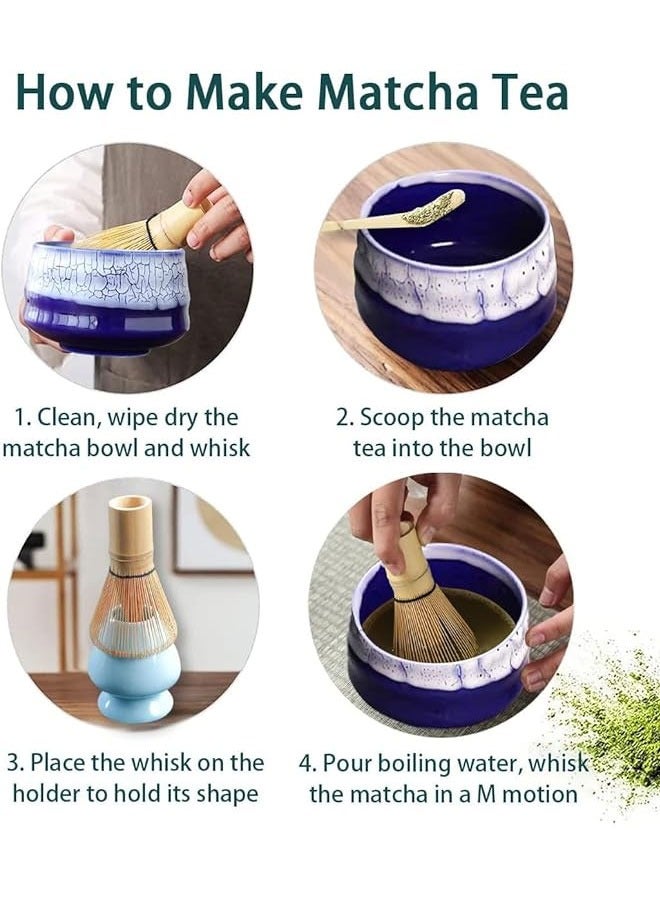 How to Make Matcha Tea

1. Clean, wipe dry the matcha bowl and whisk

2. Scoop the matcha tea into the bowl

3. Place the whisk on the holder to hold its shape

4. Pour boiling water, whisk the matcha in a M motion