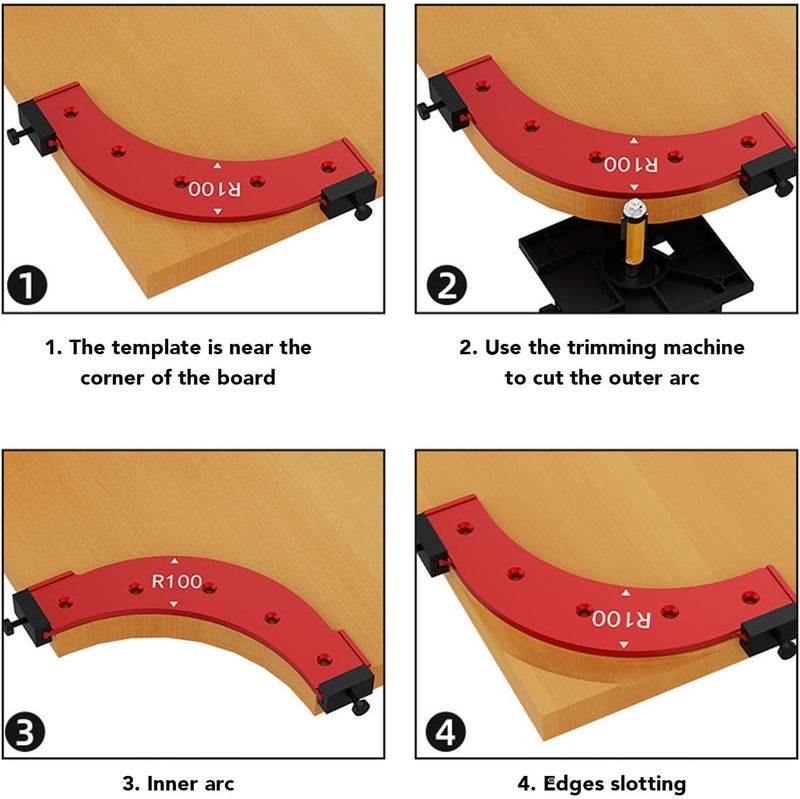 R100

1

1. The template is near the corner of the board

R100

2

2. Use the trimming machine to cut the outer arc

R100

3

3. Inner arc

R100

4

4. Edges slotting