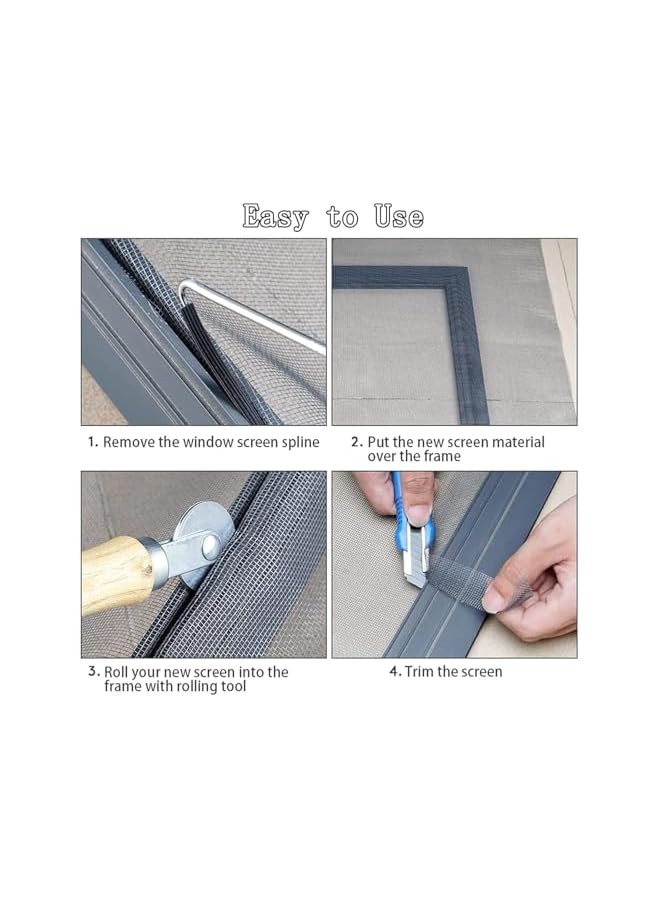 Easy to Use

1. Remove the window screen spline

2. Put the new screen material over the frame

3. Roll your new screen into the frame with rolling tool

4. Trim the screen