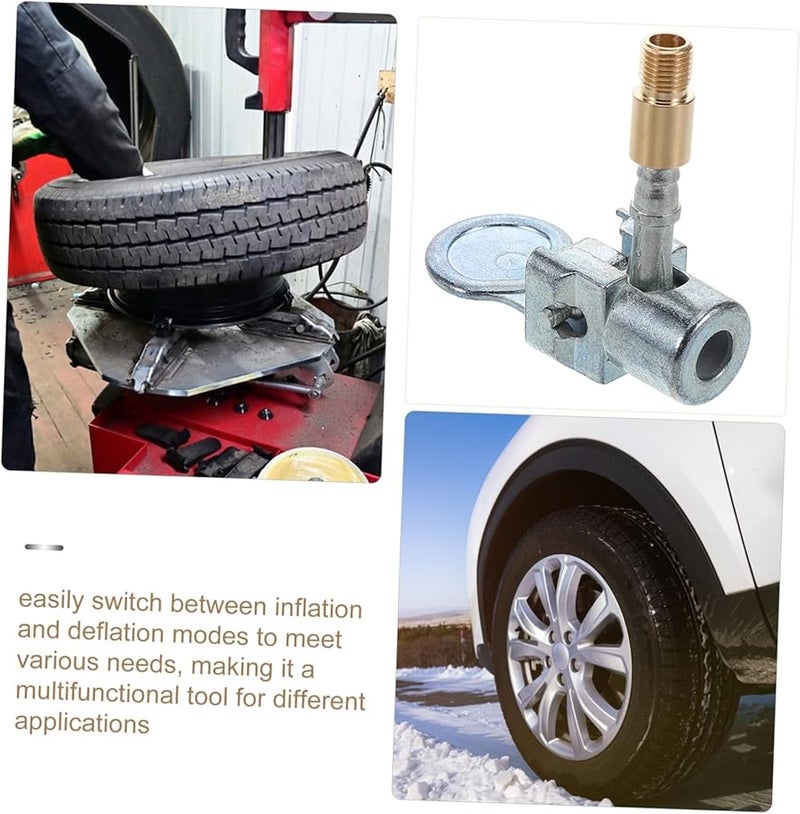 easily switch between inflation and deflation modes to meet various needs, making it a multifunctional tool for different applications