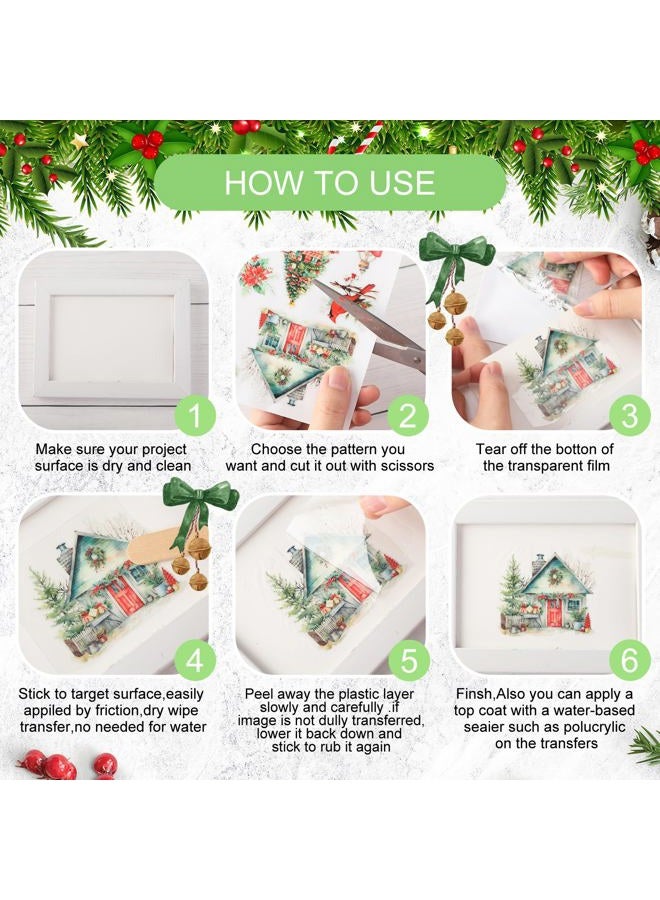 HOW TO USE

1

Make sure your project surface is dry and clean

2

Choose the pattern you want and cut it out with scissors

3

Tear off the botton of the transparent film

4

Stick to target surface,easily appiled by friction,dry wipe transfer,no needed for water

5

Peel away the plastic layer slowly and carefully .if image is not dully transferred, lower it back down and stick to rub it again

6

Finsh,Also you can apply a top coat with a water-based seaier such as polucrylic on the transfers