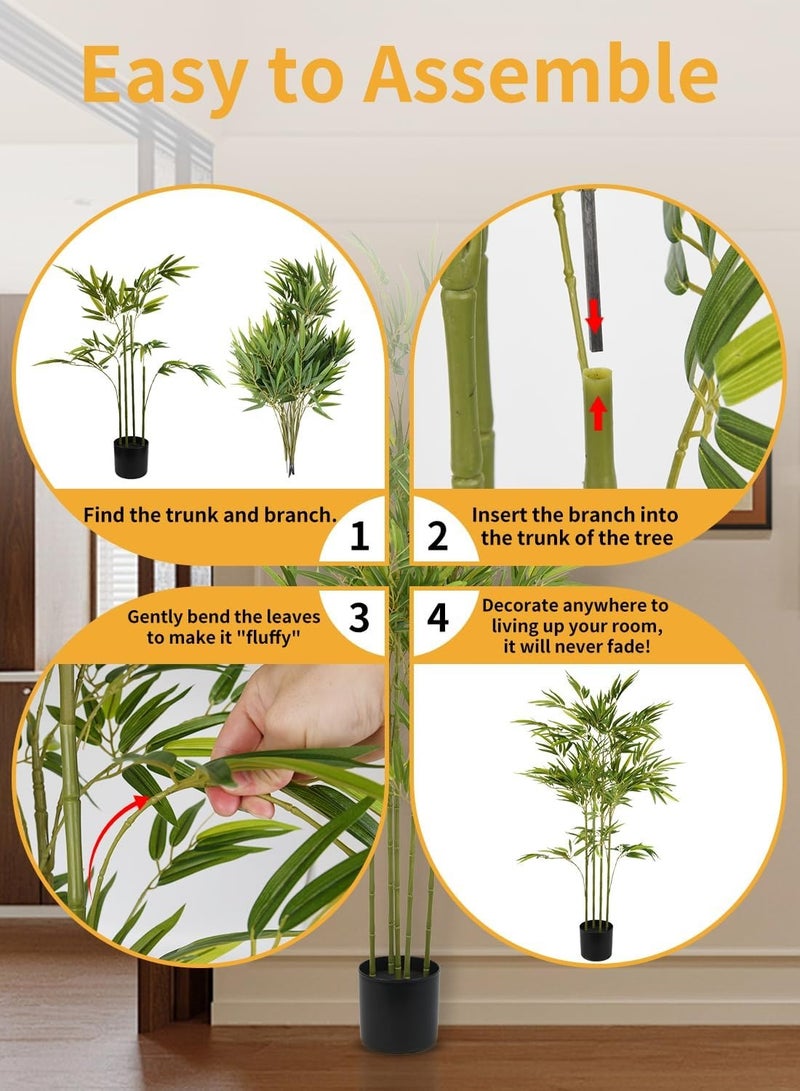 Easy to Assemble

Find the trunk and branch.

1

2

Insert the branch into the trunk of the tree

Gently bend the leaves to make it "fluffy"

3

4

Decorate anywhere to living up your room, it will never fade!