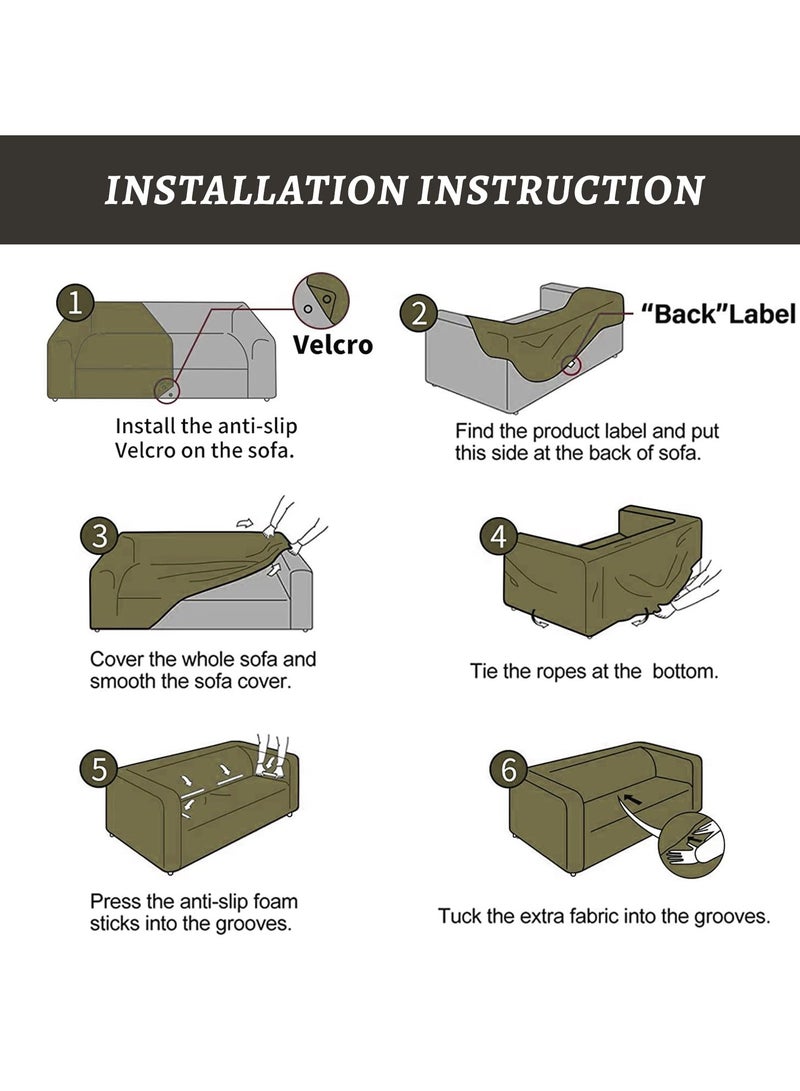 INSTALLATION INSTRUCTION

1

Velcro

Install the anti-slip Velcro on the sofa.

2

"Back"Label

Find the product label and put this side at the back of sofa.

3

Cover the whole sofa and smooth the sofa cover.

4

Tie the ropes at the bottom.

5

Press the anti-slip foam sticks into the grooves.

6

Tuck the extra fabric into the grooves.