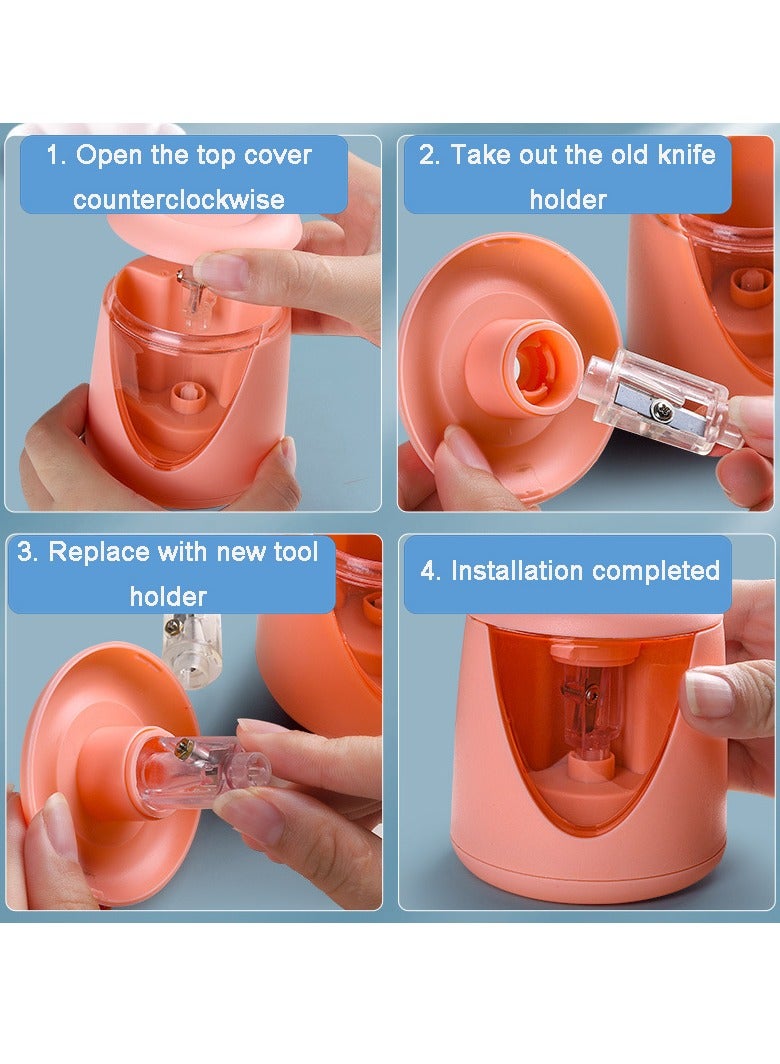 1. Open the top cover counterclockwise

2. Take out the old knife holder

3. Replace with new tool holder

4. Installation completed