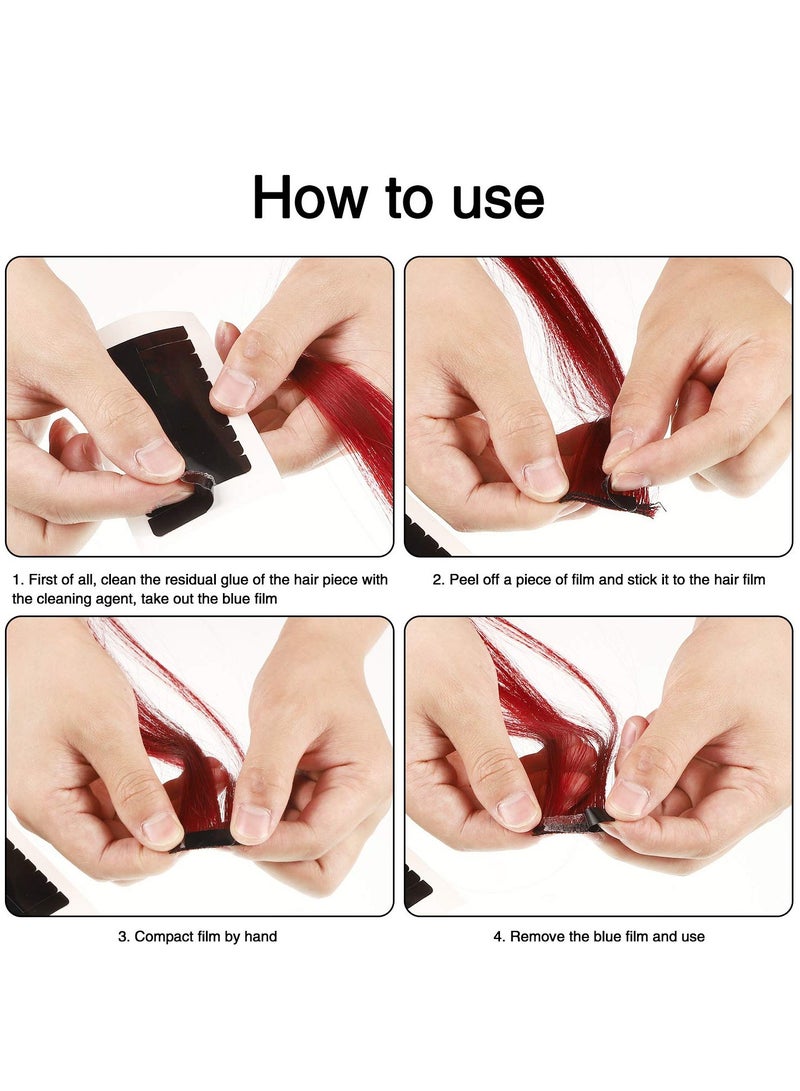 How to use

1. First of all, clean the residual glue of the hair piece with the cleaning agent, take out the blue film

2. Peel off a piece of film and stick it to the hair film

3. Compact film by hand

4. Remove the blue film and use