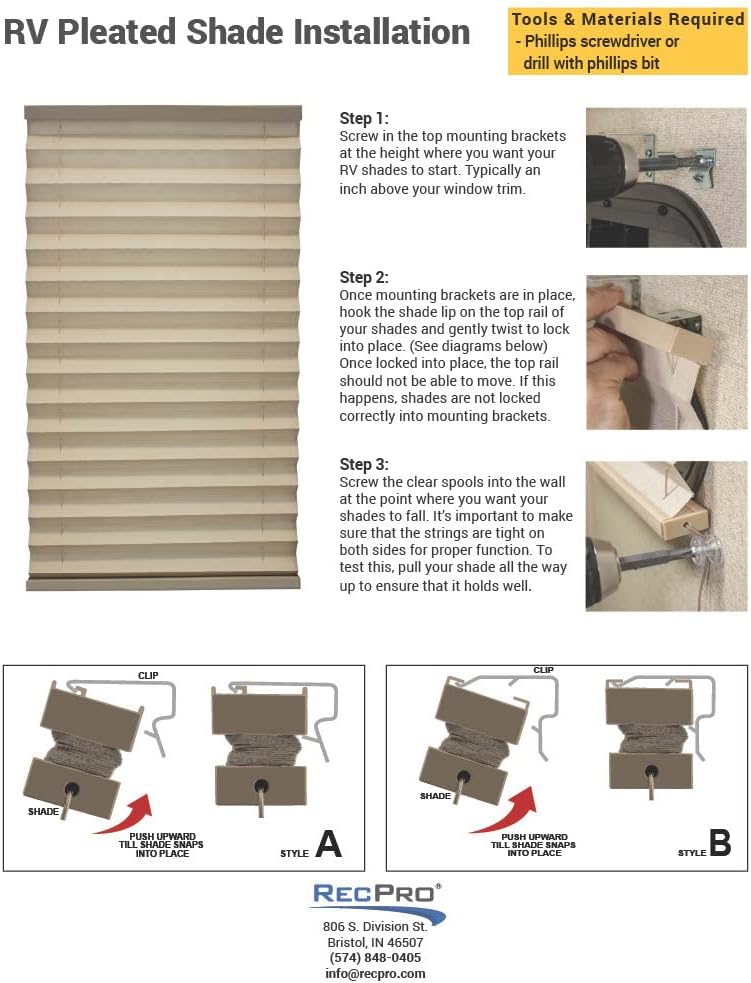 RV Pleated Shade Installation

Tools & Materials Required
- Phillips screwdriver or drill with phillips bit

Step 1:
Screw in the top mounting brackets at the height where you want your RV shades to start. Typically an inch above your window trim.

Step 2:
Once mounting brackets are in place, hook the shade lip on the top rail of your shades and gently twist to lock into place. (See diagrams below) Once locked into place, the top rail should not be able to move. If this happens, shades are not locked correctly into mounting brackets.

Step 3:
Screw the clear spools into the wall at the point where you want your shades to fall. It's important to make sure that the strings are tight on both sides for proper function. To test this, pull your shade all the way up to ensure that it holds well.

CLIP
SHADE
PUSH UPWARD TILL SHADE SNAPS INTO PLACE
STYLE A

CLIP
SHADE
PUSH UPWARD TILL SHADE SNAPS INTO PLACE
STYLE B

RECPRO®
806 S. Division St.
Bristol, IN 46507
(574) 848-0405
info@recpro.com