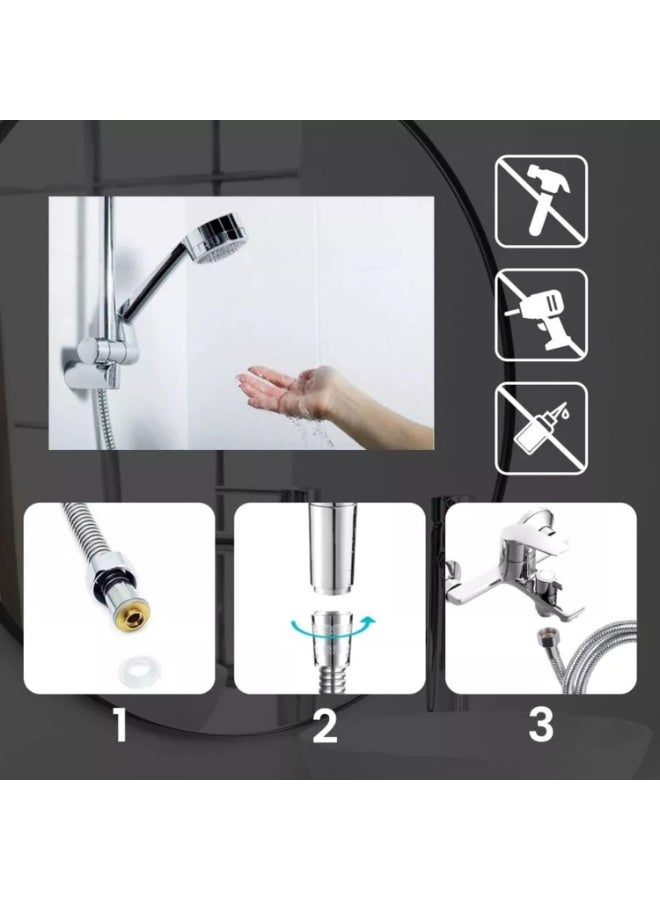 1

2

3