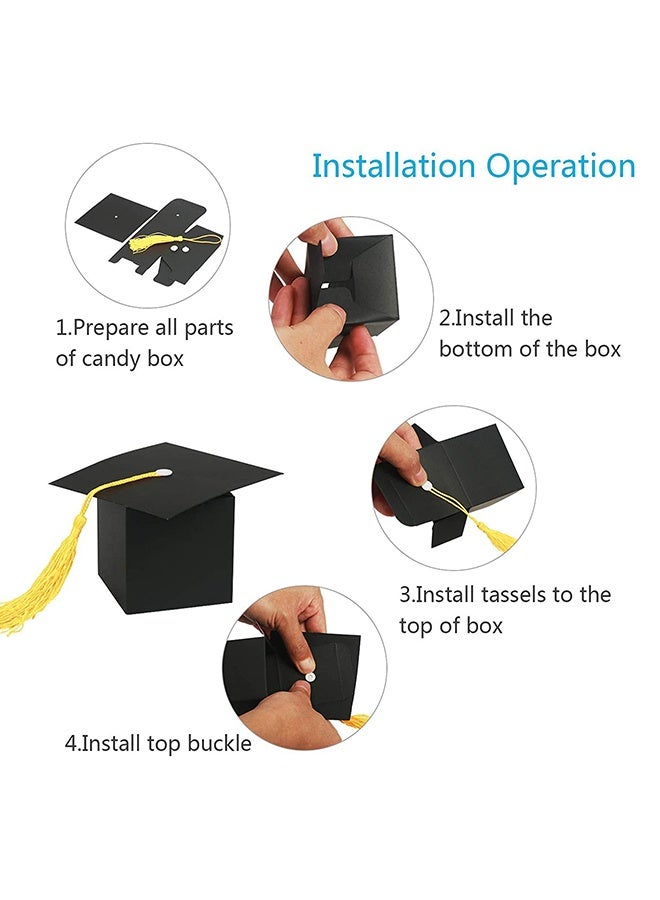 Installation Operation

1.Prepare all parts of candy box

2.Install the bottom of the box

3.Install tassels to the top of box

4.Install top buckle