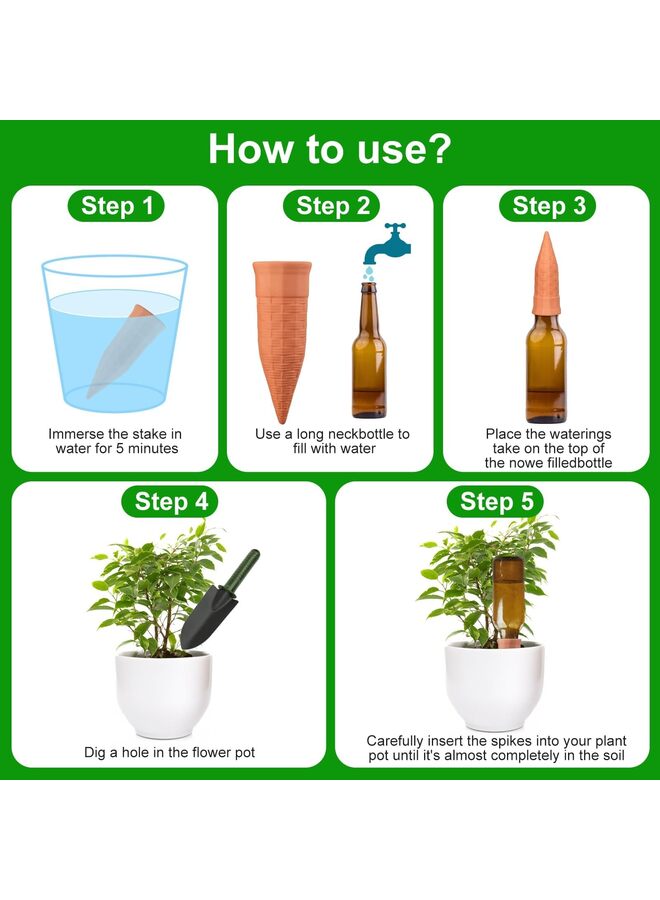 How to use?

Step 1

Immerse the stake in water for 5 minutes

Step 2

Use a long neckbottle to fill with water

Step 3

Place the waterings take on the top of the nowe filledbottle

Step 4

Dig a hole in the flower pot

Step 5

Carefully insert the spikes into your plant pot until it's almost completely in the soil