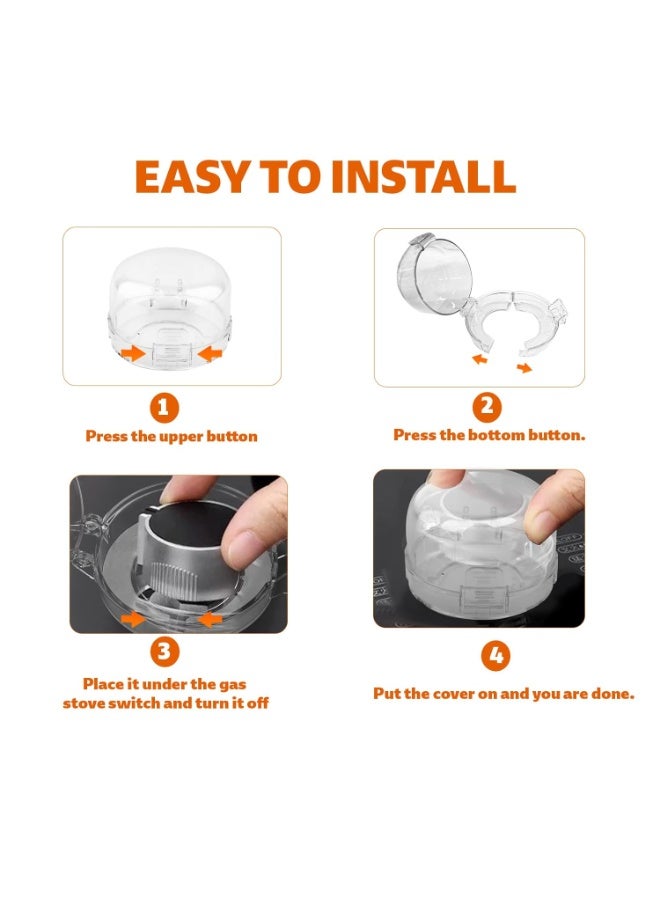 EASY TO INSTALL

1
Press the upper button

2
Press the bottom button.

3
Place it under the gas stove switch and turn it off

4
Put the cover on and you are done.