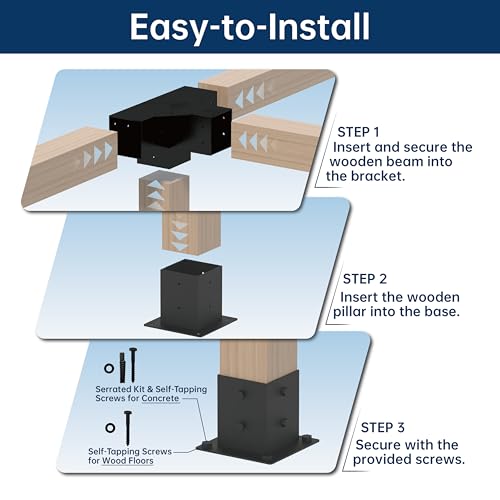 Easy-to-Install

STEP 1
Insert and secure the wooden beam into the bracket.

STEP 2
Insert the wooden pillar into the base.

Serrated Kit & Self-Tapping Screws for Concrete

Self-Tapping Screws for Wood Floors

STEP 3
Secure with the provided screws.