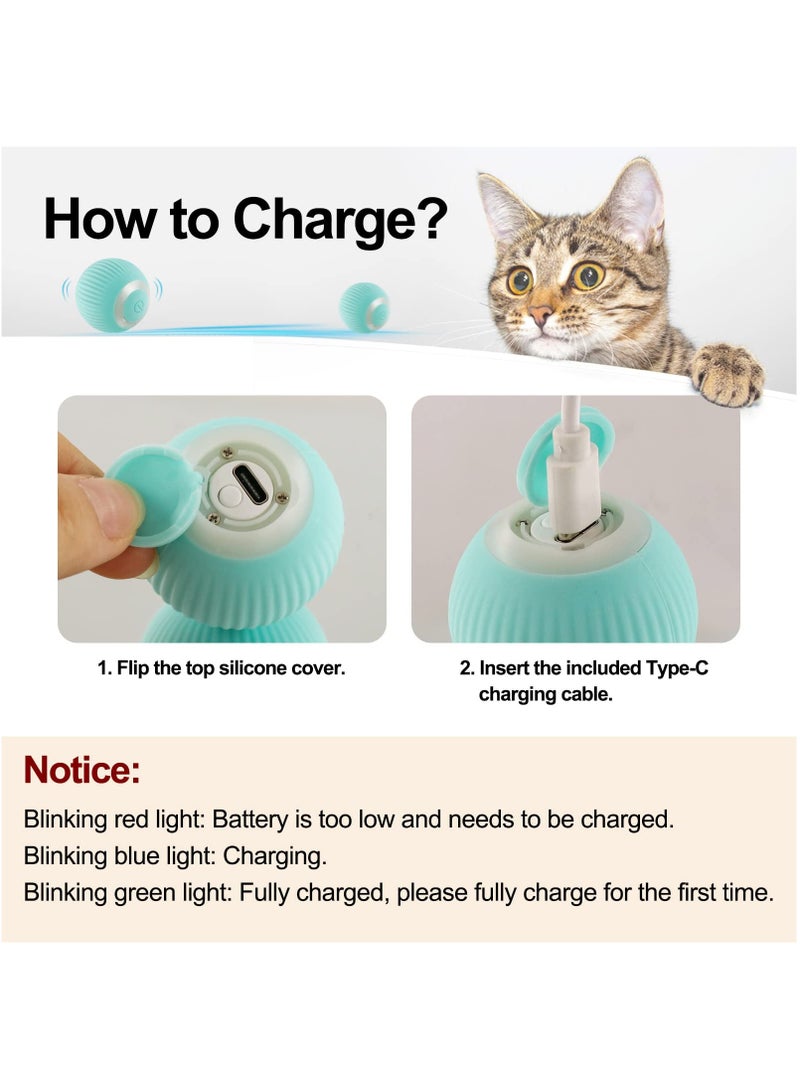 How to Charge?

1. Flip the top silicone cover.

2. Insert the included Type-C charging cable.

Notice:

Blinking red light: Battery is too low and needs to be charged.

Blinking blue light: Charging.

Blinking green light: Fully charged, please fully charge for the first time.