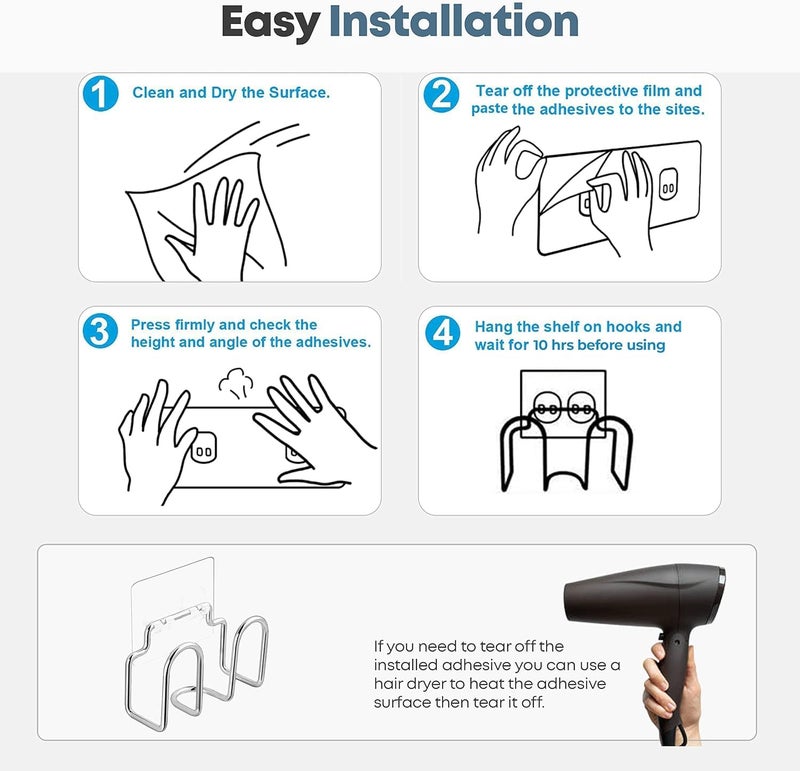 Easy Installation

1 Clean and Dry the Surface.

2 Tear off the protective film and paste the adhesives to the sites.

3 Press firmly and check the height and angle of the adhesives.

4 Hang the shelf on hooks and wait for 10 hrs before using

If you need to tear off the installed adhesive you can use a hair dryer to heat the adhesive surface then tear it off.