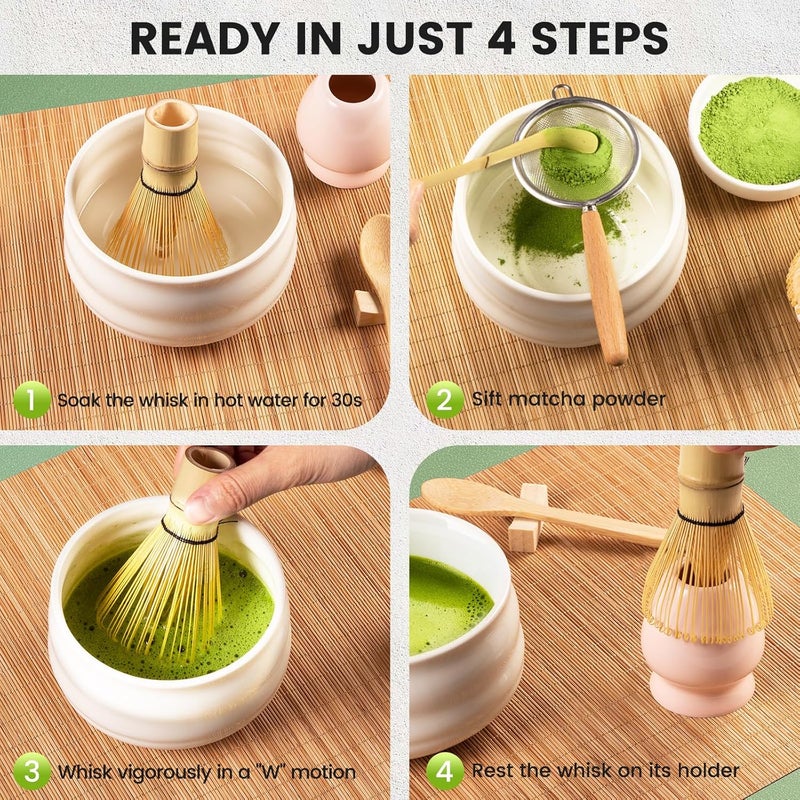 READY IN JUST 4 STEPS

1 Soak the whisk in hot water for 30s

2 Sift matcha powder

3 Whisk vigorously in a "W" motion

4 Rest the whisk on its holder