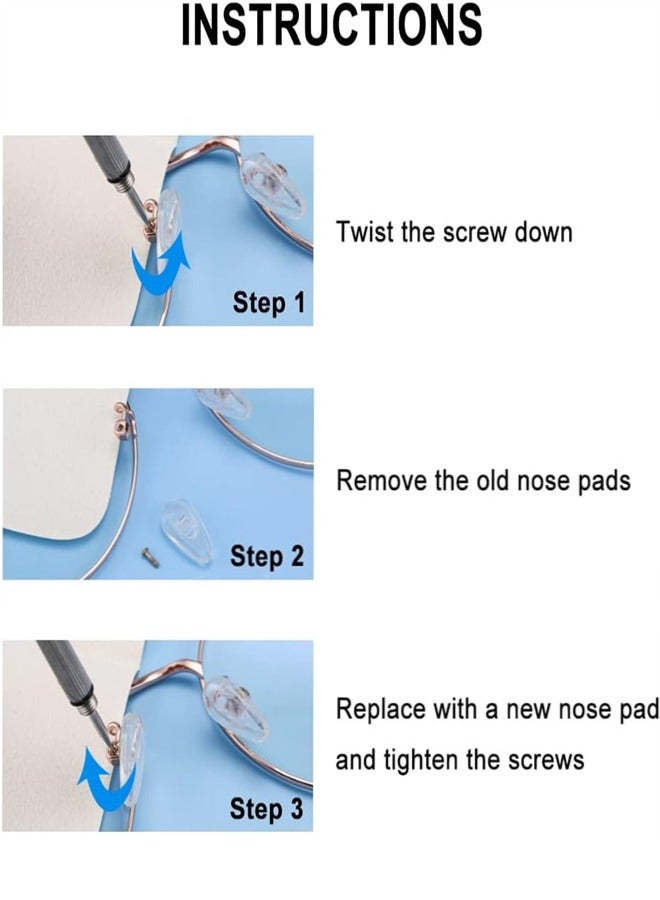 INSTRUCTIONS

Step 1

Twist the screw down

Step 2

Remove the old nose pads

Step 3

Replace with a new nose pad and tighten the screws