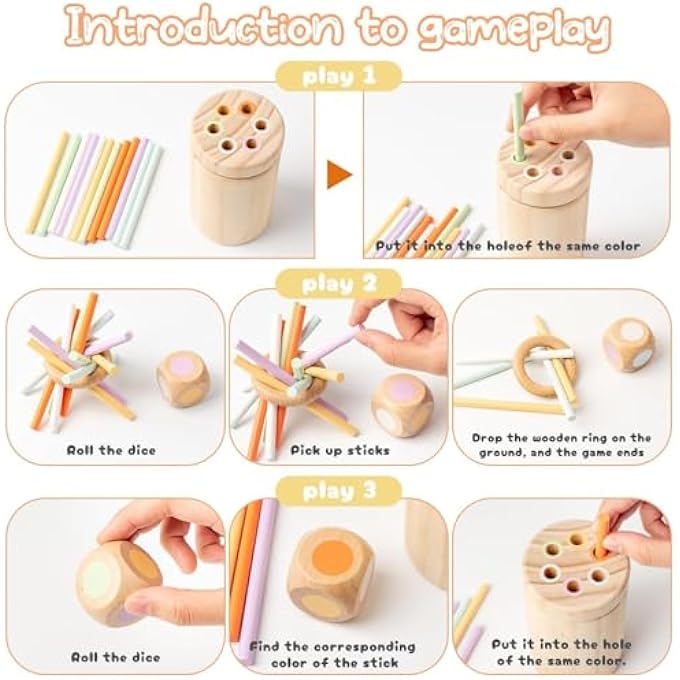 Introduction to gameplay

play 1

Put it into the holeof the same color

play 2

Roll the dice

Pick up sticks

Drop the wooden ring on the ground, and the game ends

play 3

Roll the dice

Find the corresponding color of the stick

Put it into the hole of the same color.