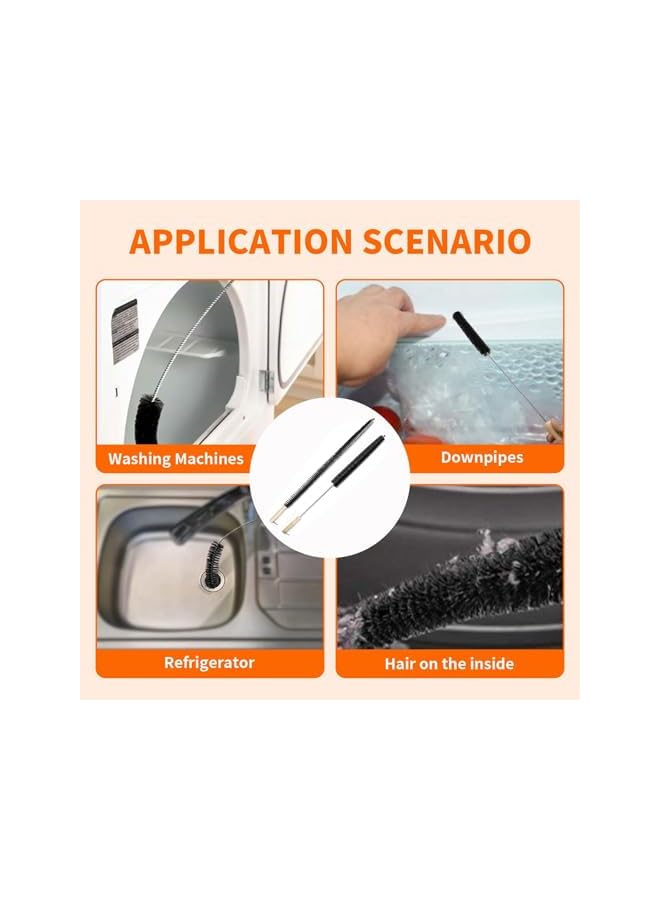 APPLICATION SCENARIO

Washing Machines

Downpipes

Refrigerator

Hair on the inside