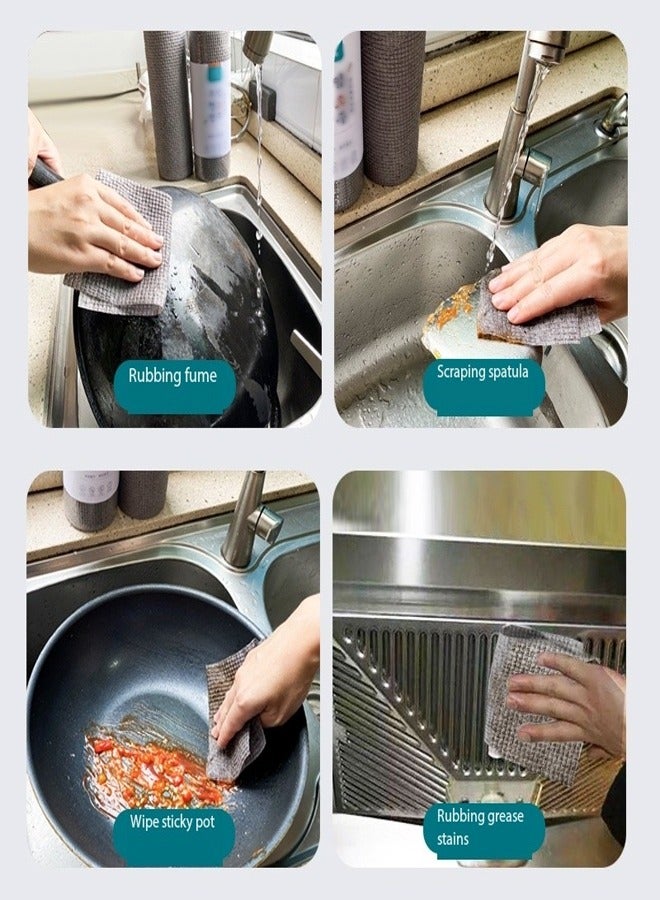 Rubbing fume

Scraping spatula

Wipe sticky pot

Rubbing grease stains