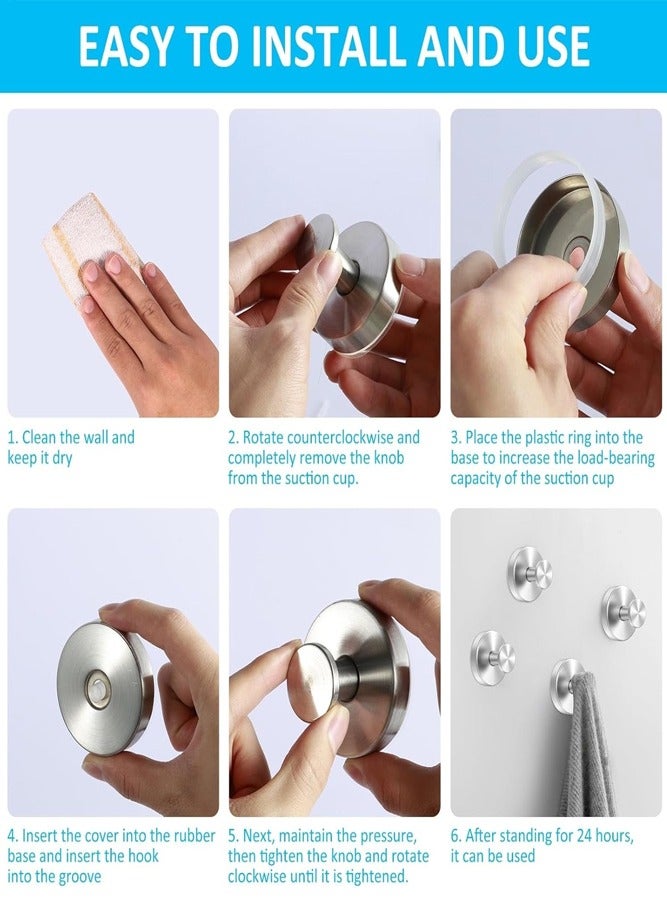 EASY TO INSTALL AND USE

1. Clean the wall and keep it dry

2. Rotate counterclockwise and completely remove the knob from the suction cup.

3. Place the plastic ring into the base to increase the load-bearing capacity of the suction cup

4. Insert the cover into the rubber base and insert the hook into the groove

5. Next, maintain the pressure, then tighten the knob and rotate clockwise until it is tightened.

6. After standing for 24 hours, it can be used