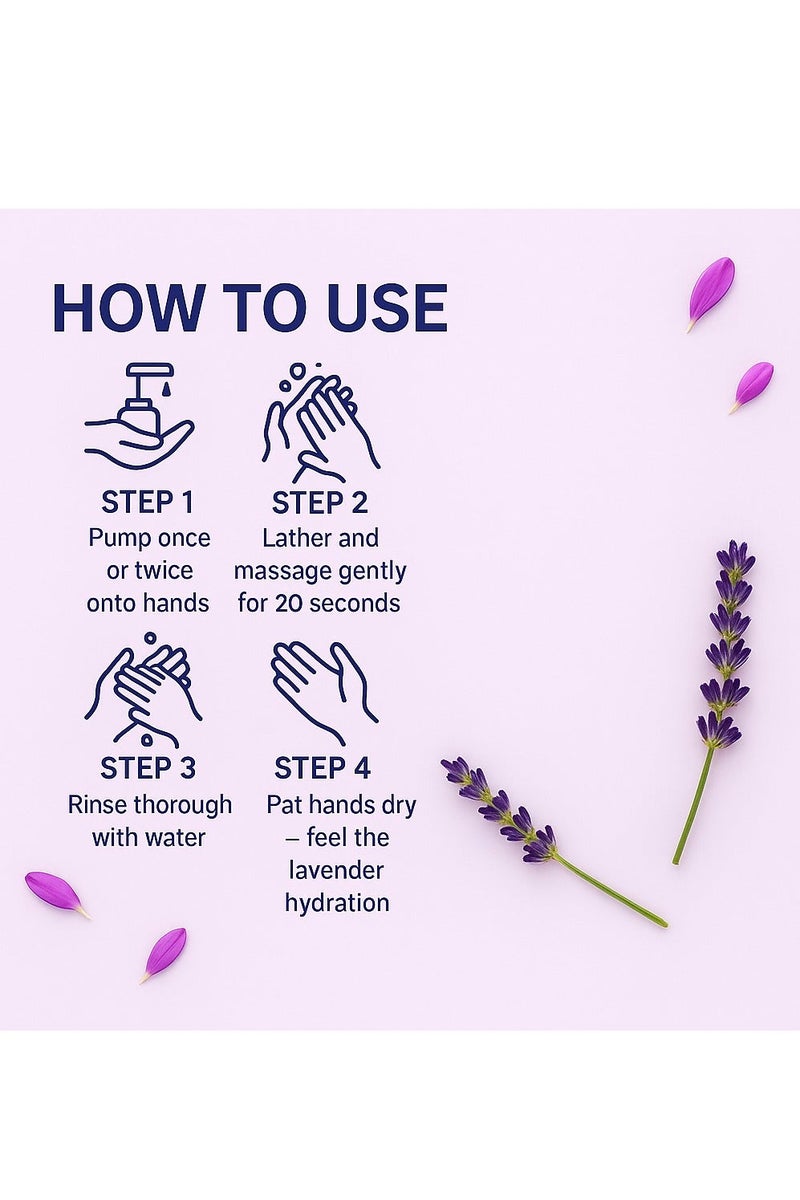 HOW TO USE

STEP 1
Pump once or twice onto hands

STEP 2
Lather and massage gently for 20 seconds

STEP 3
Rinse thorough with water

STEP 4
Pat hands dry – feel the lavender hydration