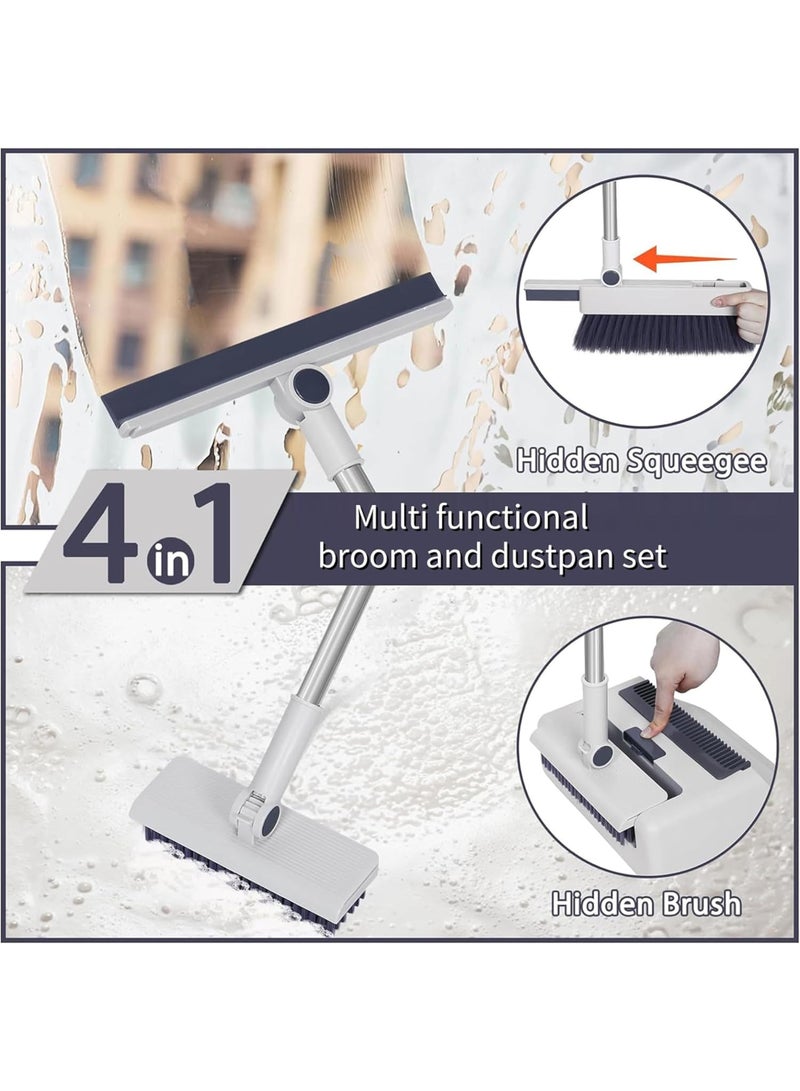 Hidden Squeegee

4 in 1

Multi functional broom and dustpan set

Hidden Brush