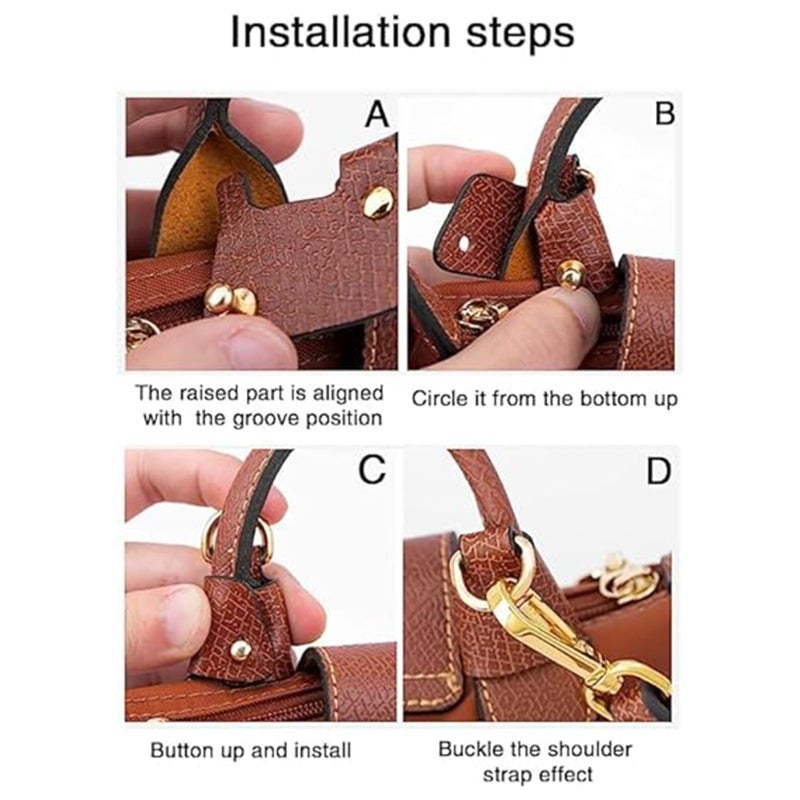 Installation steps

A

The raised part is aligned with the groove position

B

Circle it from the bottom up

C

Button up and install

D

Buckle the shoulder strap effect