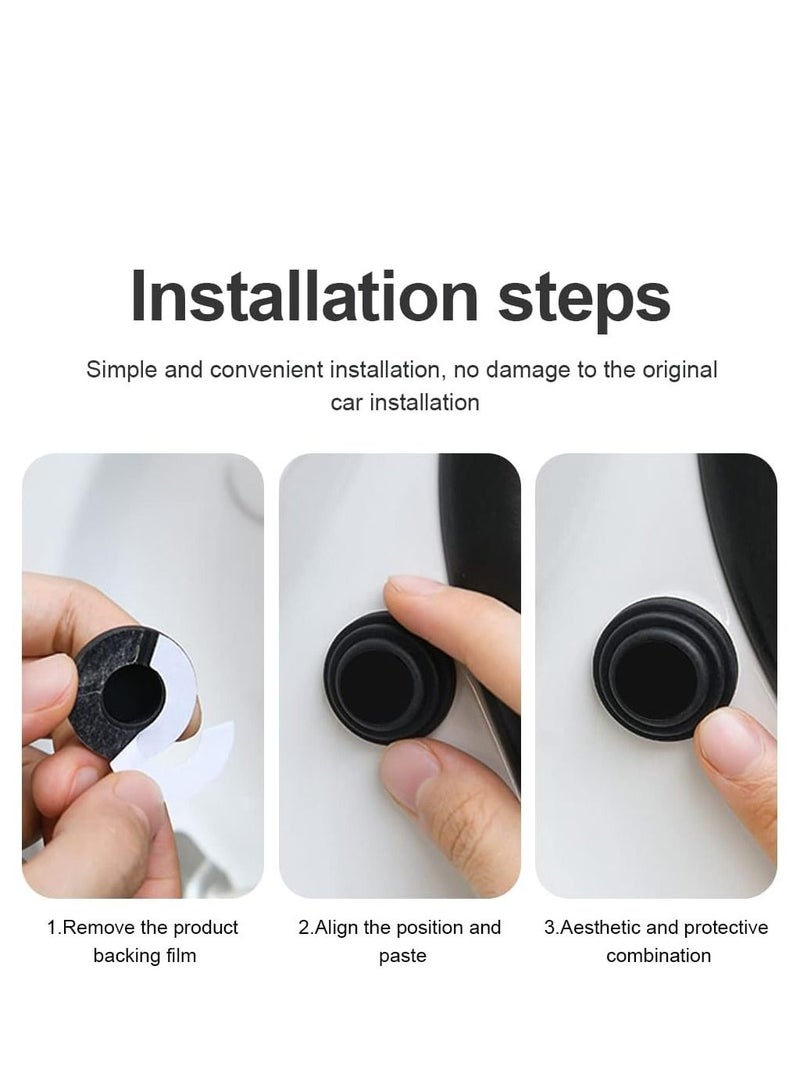 Installation steps

Simple and convenient installation, no damage to the original car installation

1.Remove the product backing film

2.Align the position and paste

3.Aesthetic and protective combination