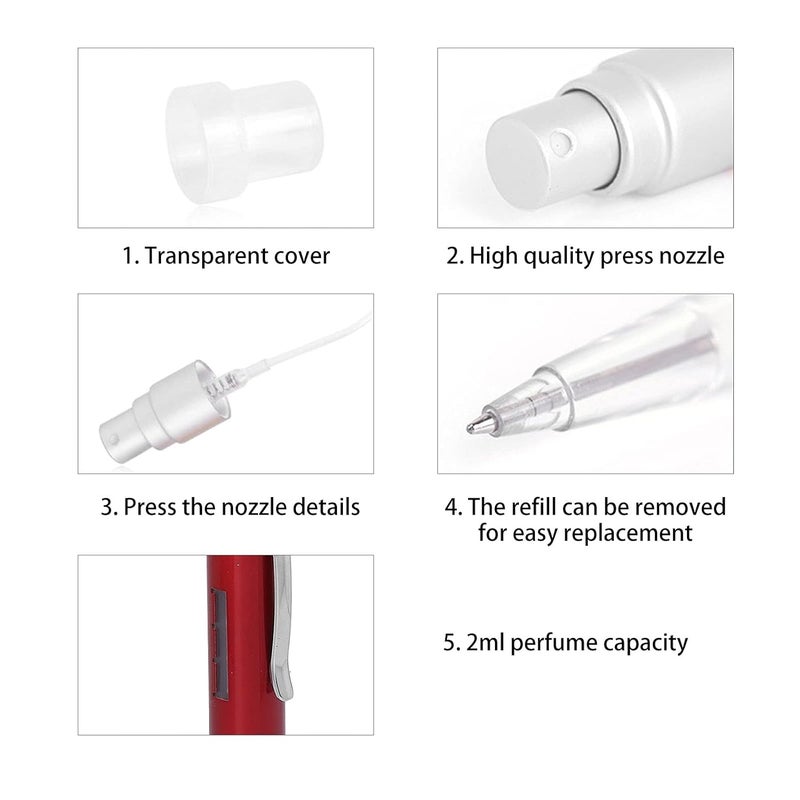 1. Transparent cover

2. High quality press nozzle

3. Press the nozzle details

4. The refill can be removed for easy replacement

5. 2ml perfume capacity