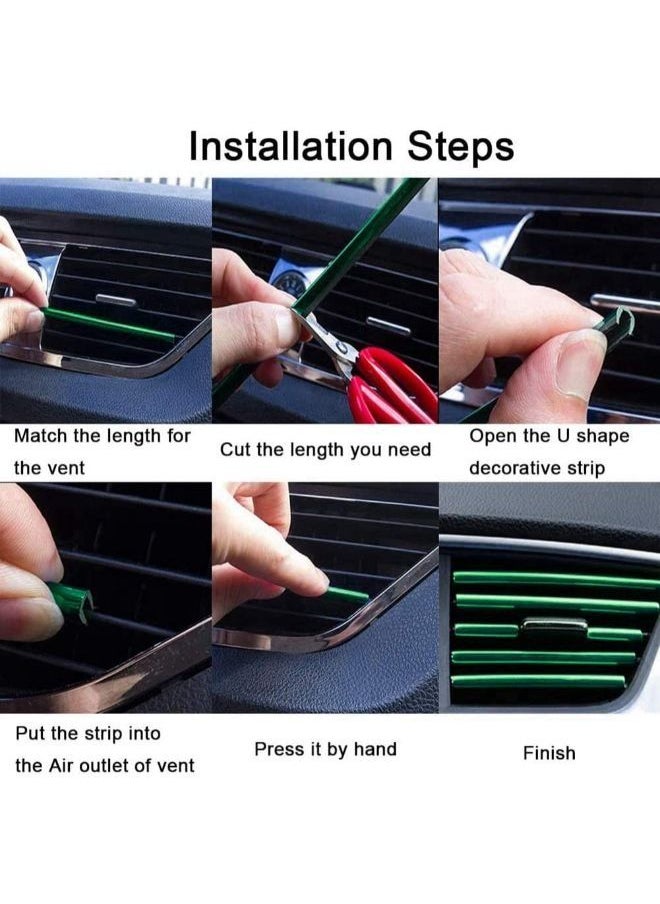 Installation Steps

Match the length for the vent

Cut the length you need

Open the U shape decorative strip

Put the strip into the Air outlet of vent

Press it by hand

Finish