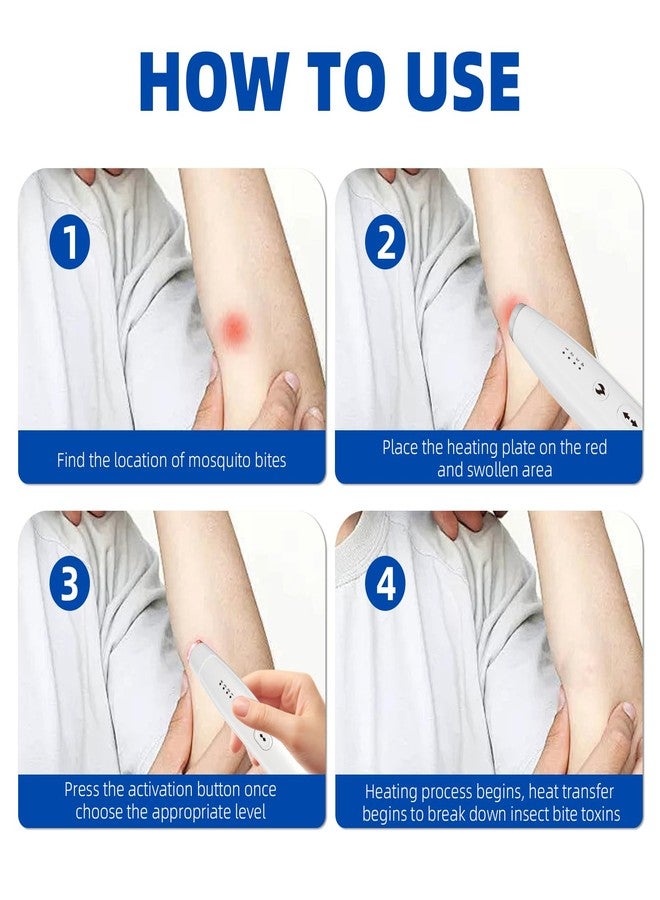 HOW TO USE

1

Find the location of mosquito bites

2

Place the heating plate on the red and swollen area

3

Press the activation button once choose the appropriate level

4

Heating process begins, heat transfer begins to break down insect bite toxins