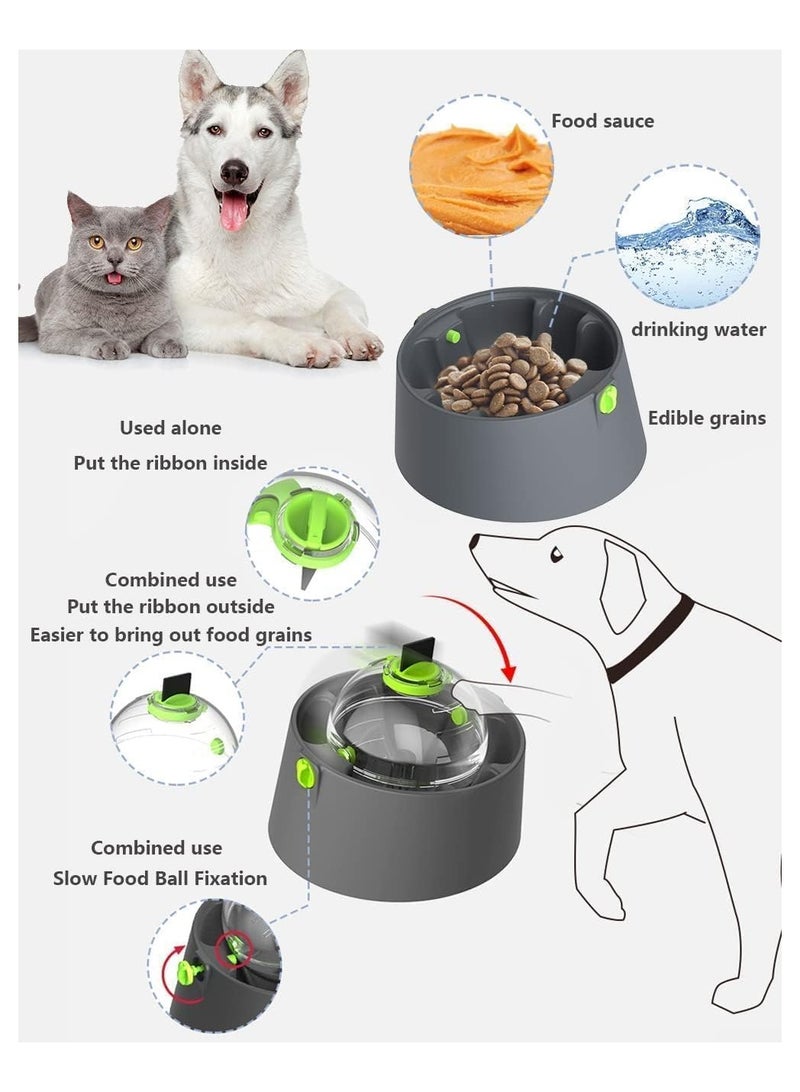 Food sauce

drinking water

Edible grains

Used alone
Put the ribbon inside

Combined use
Put the ribbon outside
Easier to bring out food grains

Combined use
Slow Food Ball Fixation